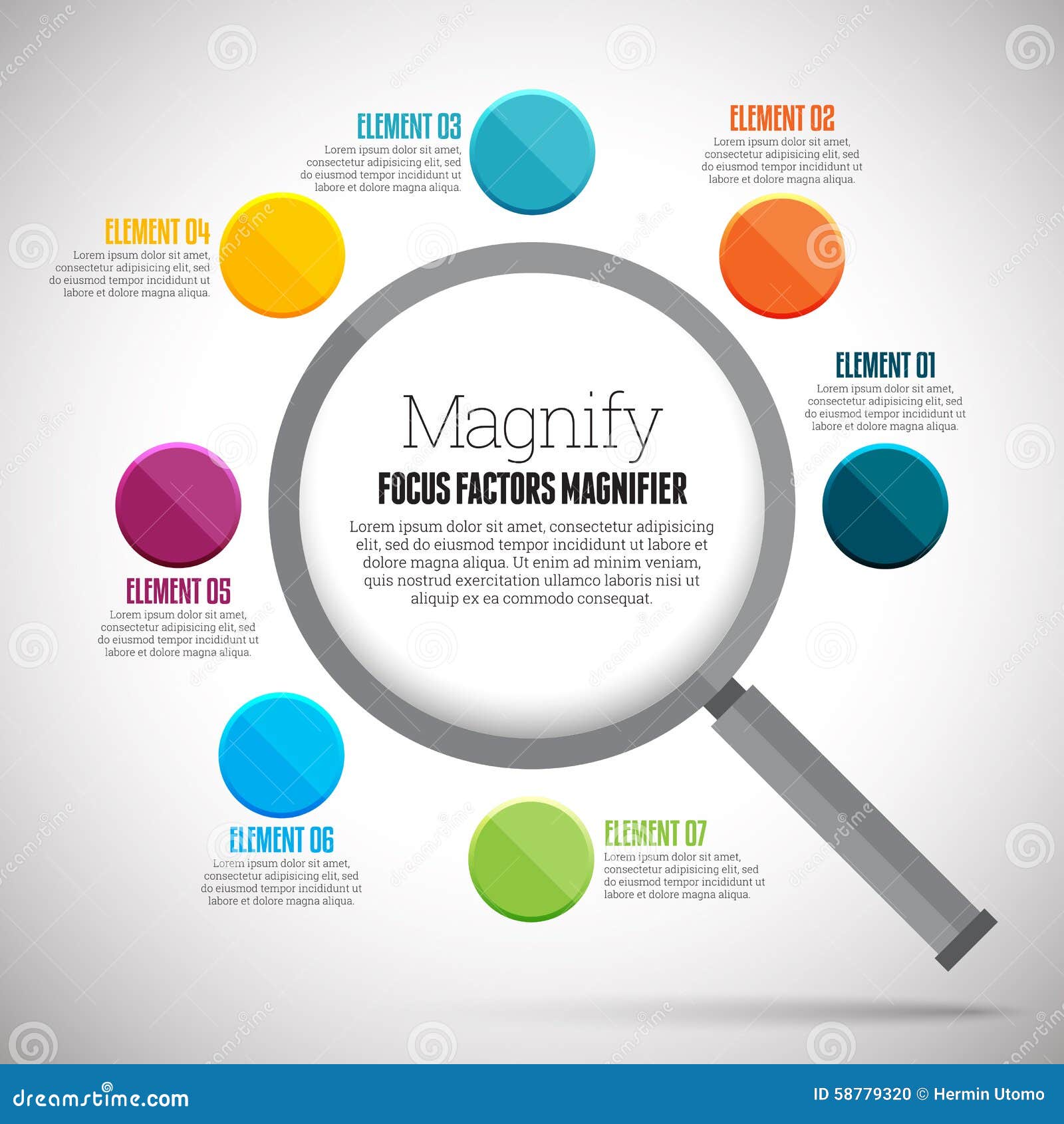 ELEMENT 03
Lorem ipsum dolor sit amet, consectetur adipisicing elit, sed do eiusmod tempor incididunt ut labore et dolore magna aliqua.

ELEMENT 02
Lorem ipsum dolor sit amet, consectetur adipisicing elit, sed do eiusmod tempor incididunt ut labore et dolore magna aliqua.

ELEMENT 04
Lorem ipsum dolor sit amet, consectetur adipisicing elit, sed do eiusmod tempor incididunt ut labore et dolore magna aliqua.

ELEMENT 01
Lorem ipsum dolor sit amet, consectetur adipisicing elit, sed do eiusmod tempor incididunt ut labore et dolore magna aliqua.

Magnify
FOCUS FACTORS MAGNIFIER
Lorem ipsum dolor sit amet, consectetur adipisicing elit, sed do eiusmod tempor incididunt ut labore et dolore magna aliqua. Ut enim ad minim veniam, quis nostrud exercitation ullamco laboris nisi ut aliquip ex ea commodo consequat.

ELEMENT 05
Lorem ipsum dolor sit amet, consectetur adipisicing elit, sed do eiusmod tempor incididunt ut labore et dolore magna aliqua.

ELEMENT 06
Lorem ipsum dolor sit amet, consectetur adipisicing elit, sed do eiusmod tempor incididunt ut labore et dolore magna aliqua.

ELEMENT 07
Lorem ipsum dolor sit amet, consectetur adipisicing elit, sed do eiusmod tempor incididunt ut labore et dolore magna aliqua.

dreamstime.com
ID 58779320 © Hermin Utomo