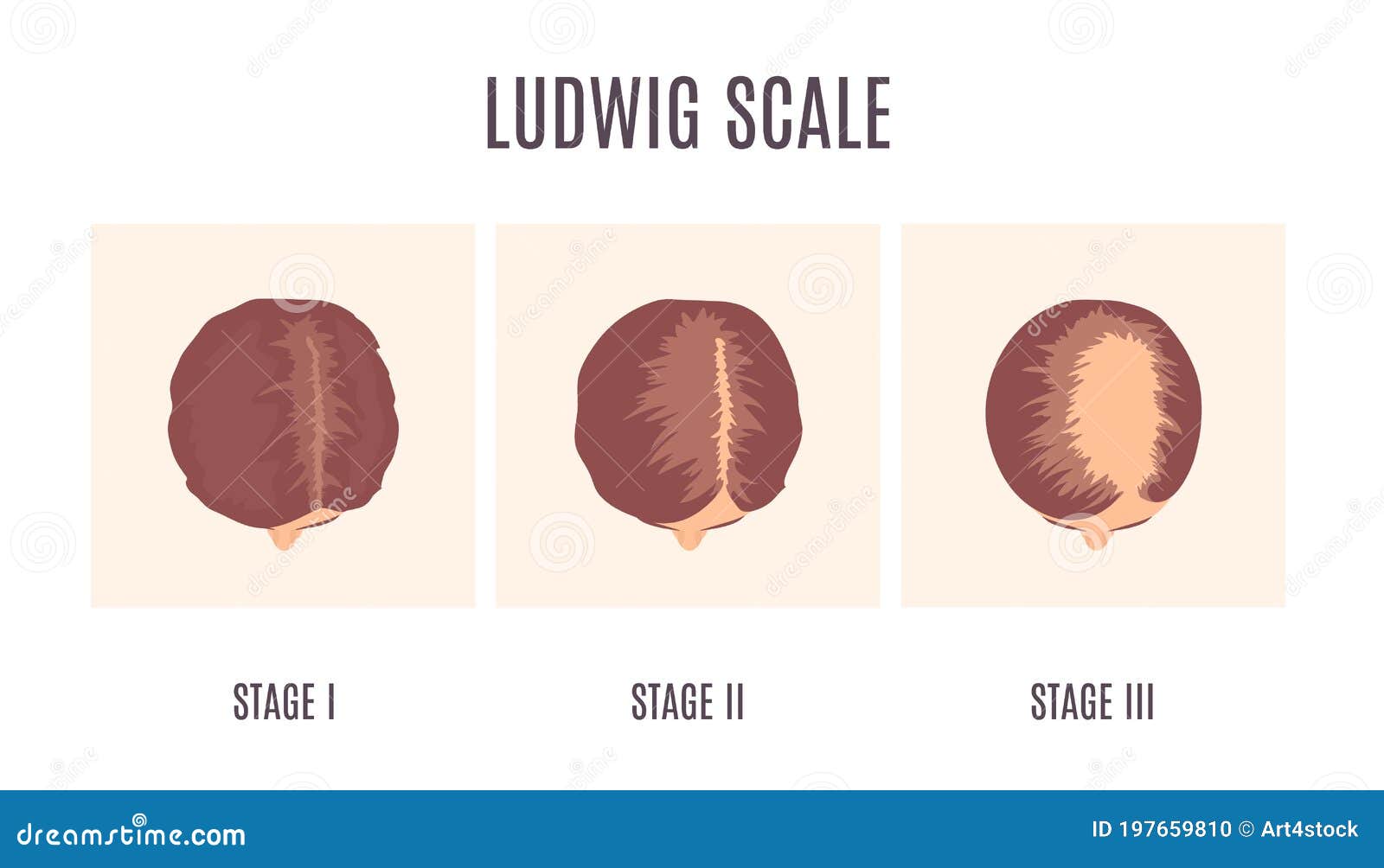 LUDWIG SCALE

STAGE I

STAGE II

STAGE III

dreamstime.com

ID 197659810 © Art4stock