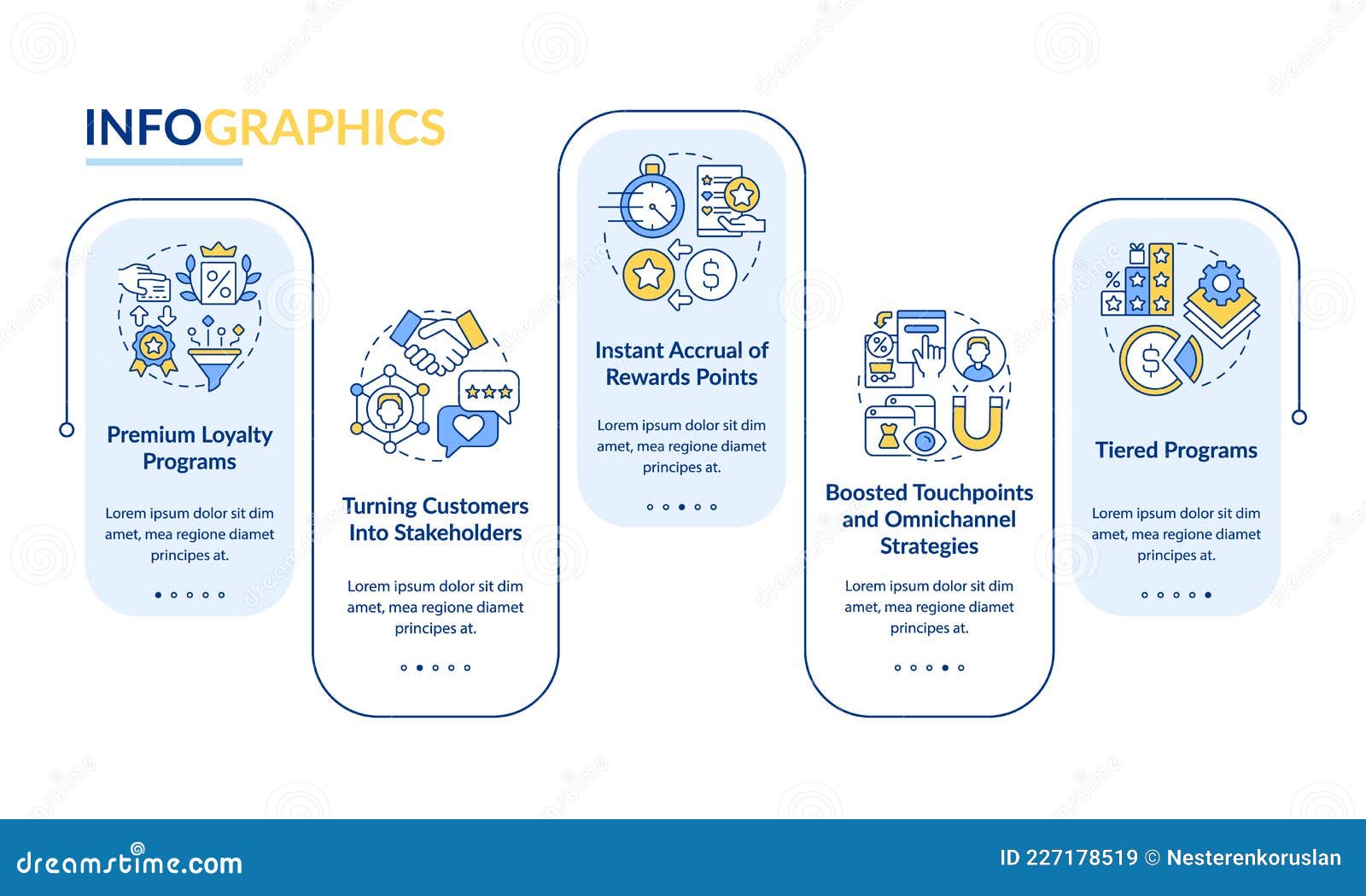 INFOGRAPHICS

Premium Loyalty Programs

Lorem ipsum dolor sit dim amet, mea regione diamet principes at.

Turning Customers Into Stakeholders

Lorem ipsum dolor sit dim amet, mea regione diamet principes at.

Instant Accrual of Rewards Points

Lorem ipsum dolor sit dim amet, mea regione diamet principes at.

Boosted Touchpoints and Omnichannel Strategies

Lorem ipsum dolor sit dim amet, mea regione diamet principes at.

Tiered Programs

Lorem ipsum dolor sit dim amet, mea regione diamet principes at.

dreamstime.com

ID 227178519 © Nesterenkoruslan