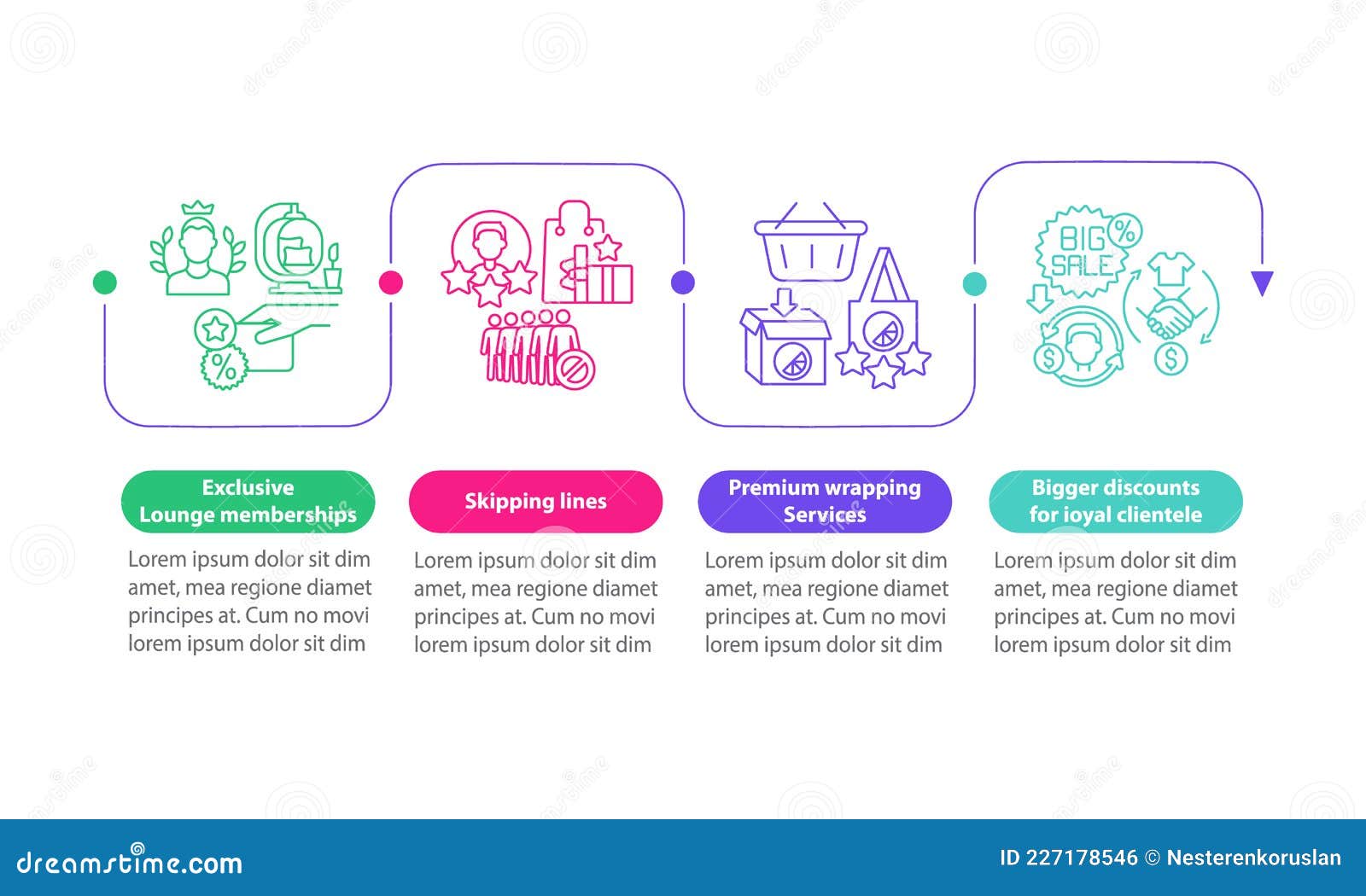 BIG SALE %

Exclusive Lounge memberships

Lorem ipsum dolor sit dim amet, mea regione diamet principes at. Cum no movi lorem ipsum dolor sit dim

Skipping lines

Lorem ipsum dolor sit dim amet, mea regione diamet principes at. Cum no movi lorem ipsum dolor sit dim

Premium wrapping Services

Lorem ipsum dolor sit dim amet, mea regione diamet principes at. Cum no movi lorem ipsum dolor sit dim

Bigger discounts for ioyal clientele

Lorem ipsum dolor sit dim amet, mea regione diamet principes at. Cum no movi lorem ipsum dolor sit dim

dreamstime.com

ID 227178546 © Nesterenkoruslan