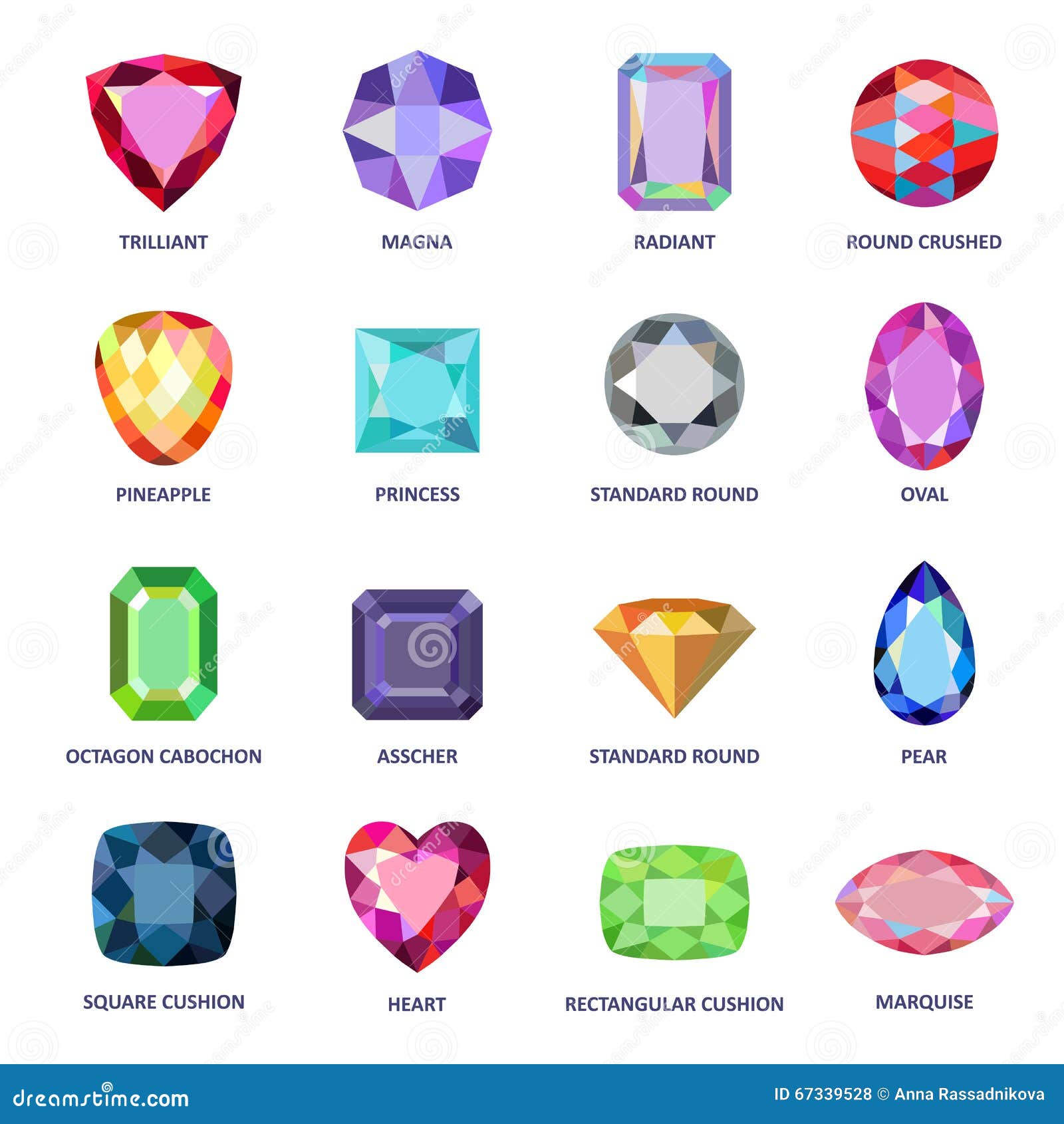 TRILLIANT MAGNA RADIANT ROUND CRUSHED

PINEAPPLE PRINCESS STANDARD ROUND OVAL

OCTAGON CABOCHON ASSCHER STANDARD ROUND PEAR

SQUARE CUSHION HEART RECTANGULAR CUSHION MARQUISE

dreamstime.com

ID 67339528 © Anna Rassadnikova