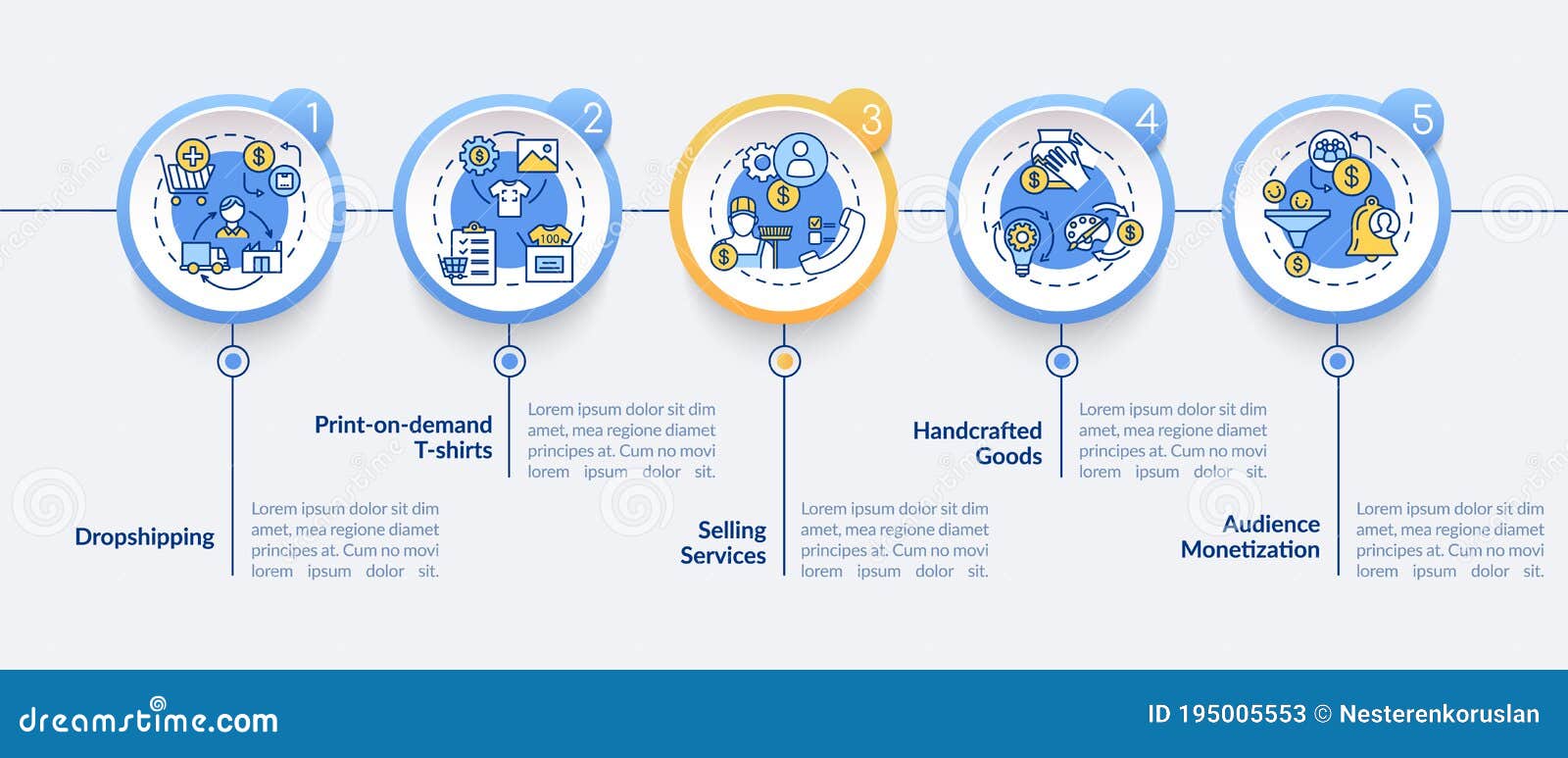 1

Dropshipping

Lorem ipsum dolor sit dim amet, mea regione diamet principes at. Cum no movi lorem ipsum dolor sit.

2

Print-on-demand T-shirts

Lorem ipsum dolor sit dim amet, mea regione diamet principes at. Cum no movi lorem ipsum dolor sit.

3

Selling Services

Lorem ipsum dolor sit dim amet, mea regione diamet principes at. Cum no movi lorem ipsum dolor sit.

4

Handcrafted Goods

Lorem ipsum dolor sit dim amet, mea regione diamet principes at. Cum no movi lorem ipsum dolor sit.

5

Audience Monetization

Lorem ipsum dolor sit dim amet, mea regione diamet principes at. Cum no movi lorem ipsum dolor sit.

dreamstime.com

ID 195005553 © Nesterenkoruslan