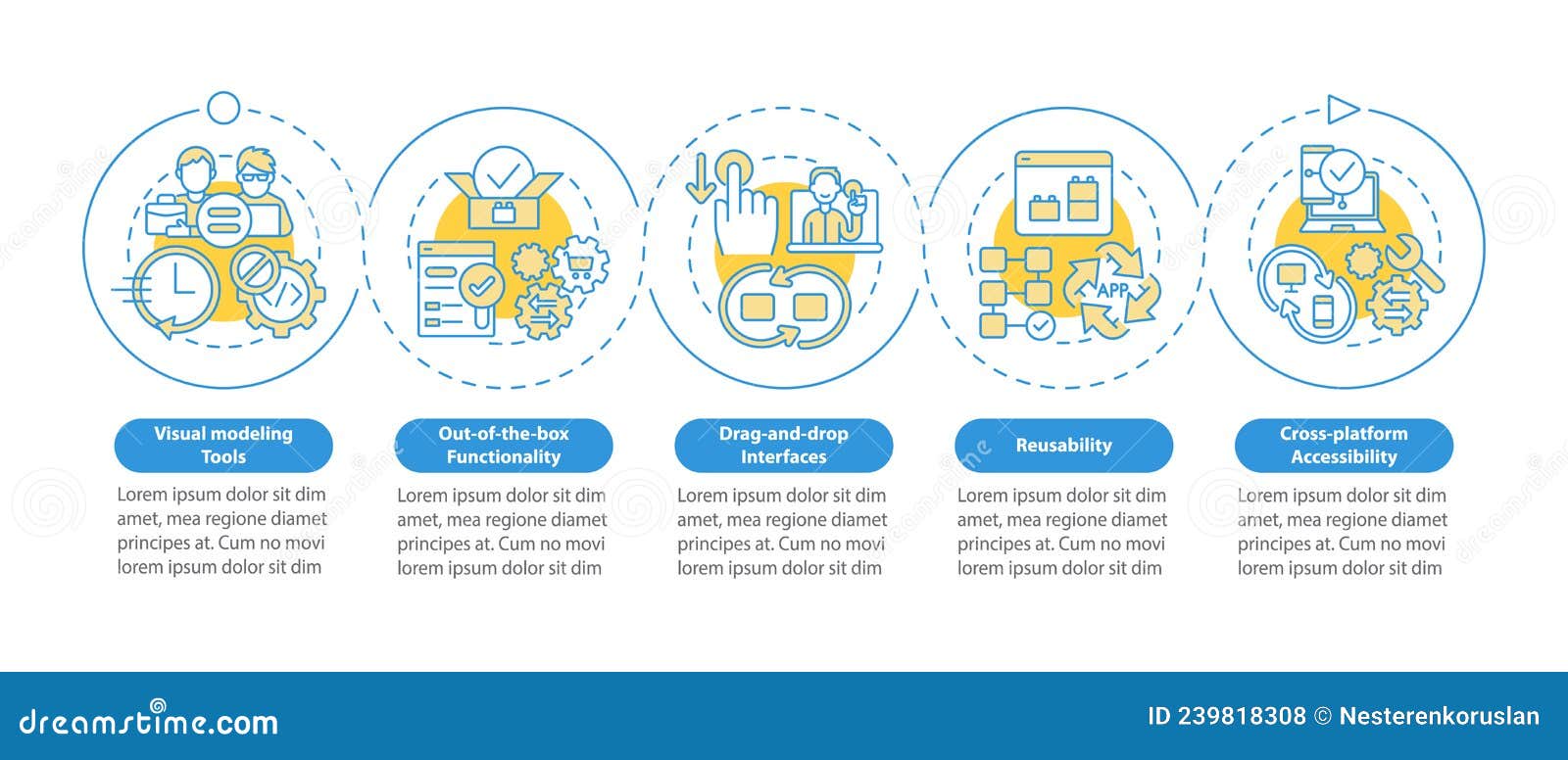 APP

Visual modeling Tools

Lorem ipsum dolor sit dim amet, mea regione diamet principes at. Cum no movi lorem ipsum dolor sit dim

Out-of-the-box Functionality

Lorem ipsum dolor sit dim amet, mea regione diamet principes at. Cum no movi lorem ipsum dolor sit dim

Drag-and-drop Interfaces

Lorem ipsum dolor sit dim amet, mea regione diamet principes at. Cum no movi lorem ipsum dolor sit dim

Reusability

Lorem ipsum dolor sit dim amet, mea regione diamet principes at. Cum no movi lorem ipsum dolor sit dim

Cross-platform Accessibility

Lorem ipsum dolor sit dim amet, mea regione diamet principes at. Cum no movi lorem ipsum dolor sit dim

dreamstime.com

ID 239818308 © Nesterenkoruslan