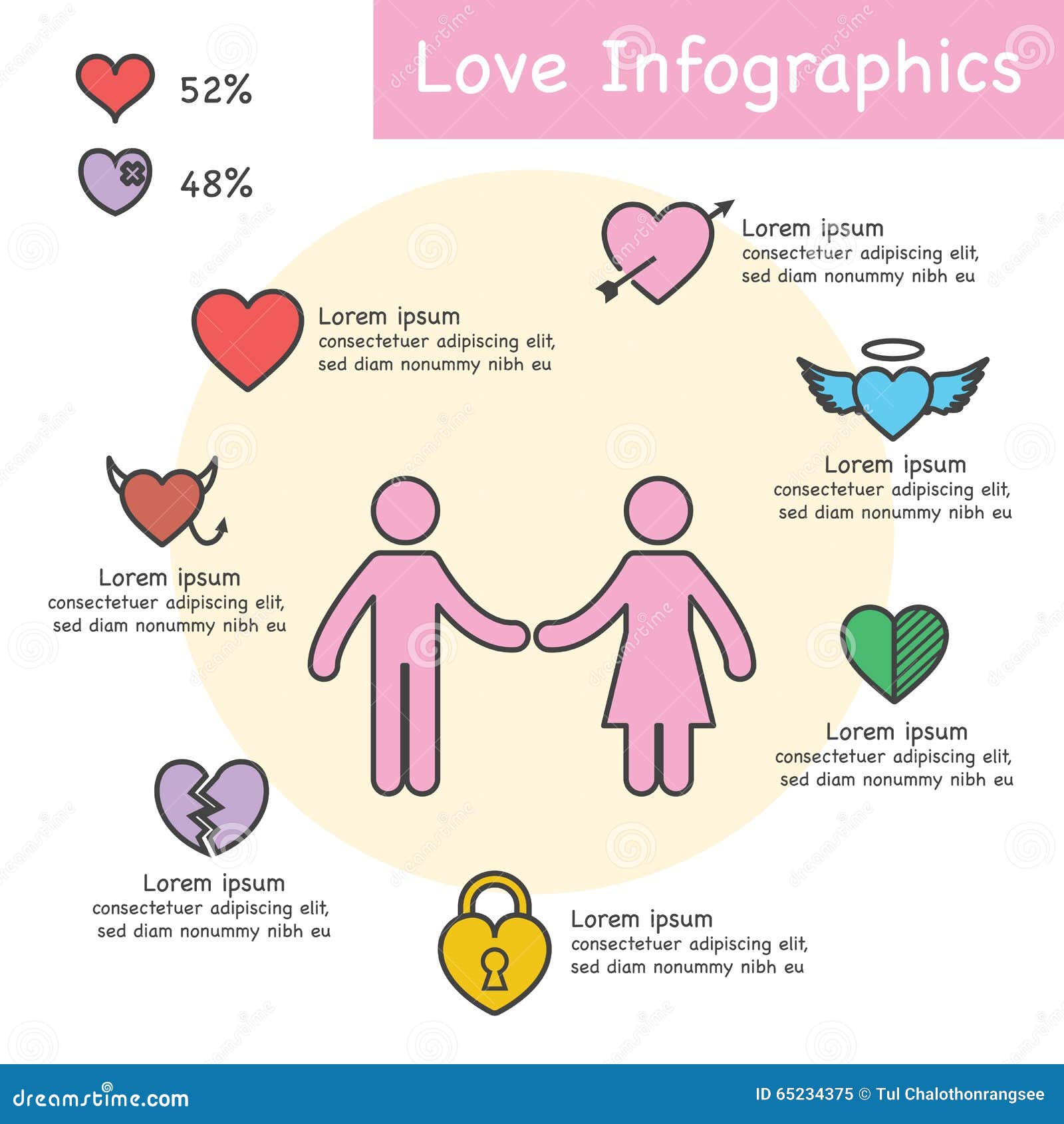 52%

48%

Love Infographics

Lorem ipsum
consectetuer adipiscing elit, sed diam nonummy nibh eu

Lorem ipsum
consectetuer adipiscing elit, sed diam nonummy nibh eu

Lorem ipsum
consectetuer adipiscing elit, sed diam nonummy nibh eu

Lorem ipsum
consectetuer adipiscing elit, sed diam nonummy nibh eu

Lorem ipsum
consectetuer adipiscing elit, sed diam nonummy nibh eu

Lorem ipsum
consectetuer adipiscing elit, sed diam nonummy nibh eu

Lorem ipsum
consectetuer adipiscing elit, sed diam nonummy nibh eu

dreamstime.com

ID 65234375 © Tul Chalothonrangsee