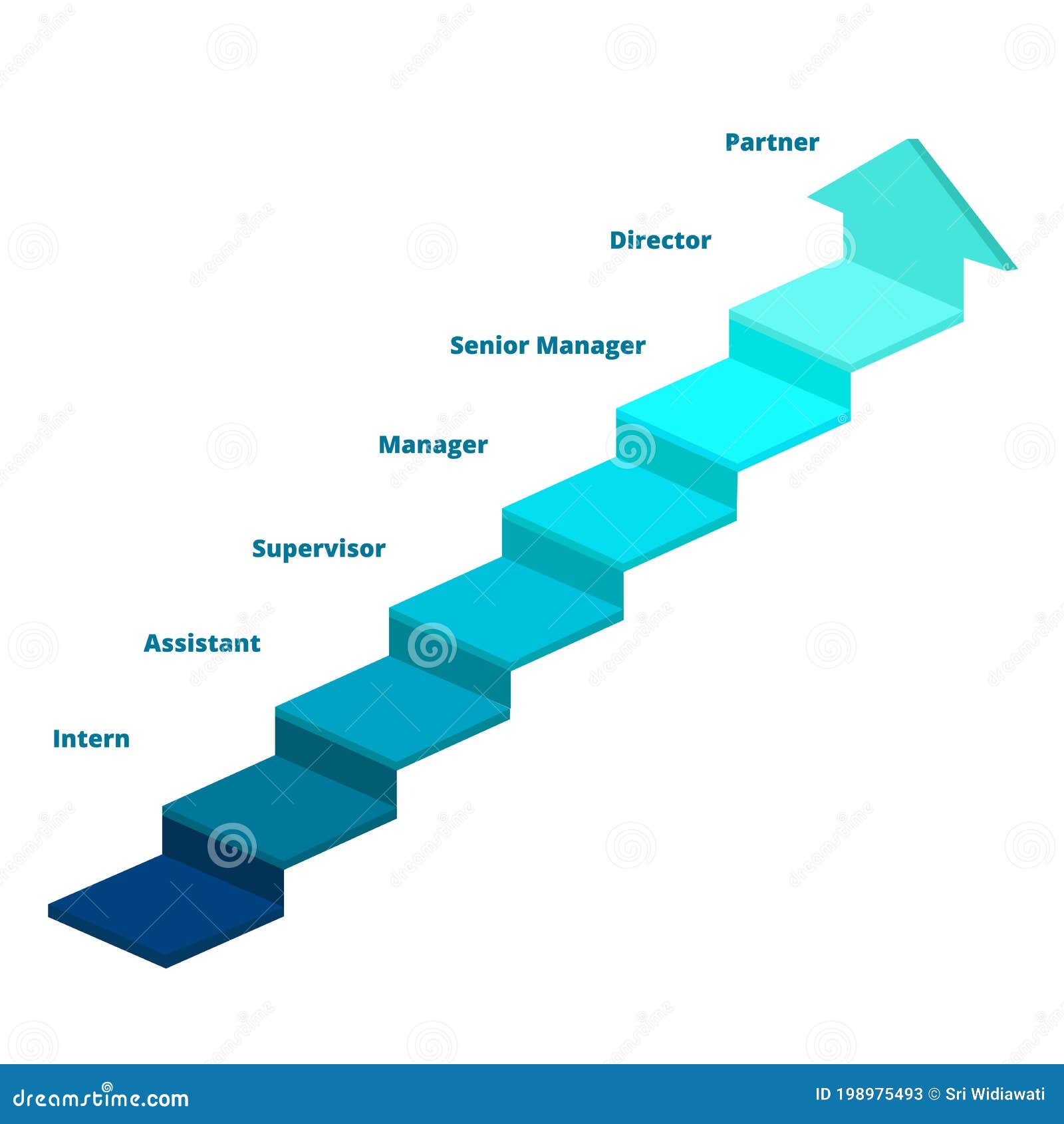 Partner

Director

Senior Manager

Manager

Supervisor

Assistant

Intern

dreamstime.com

ID 198975493 © Sri Widiawati