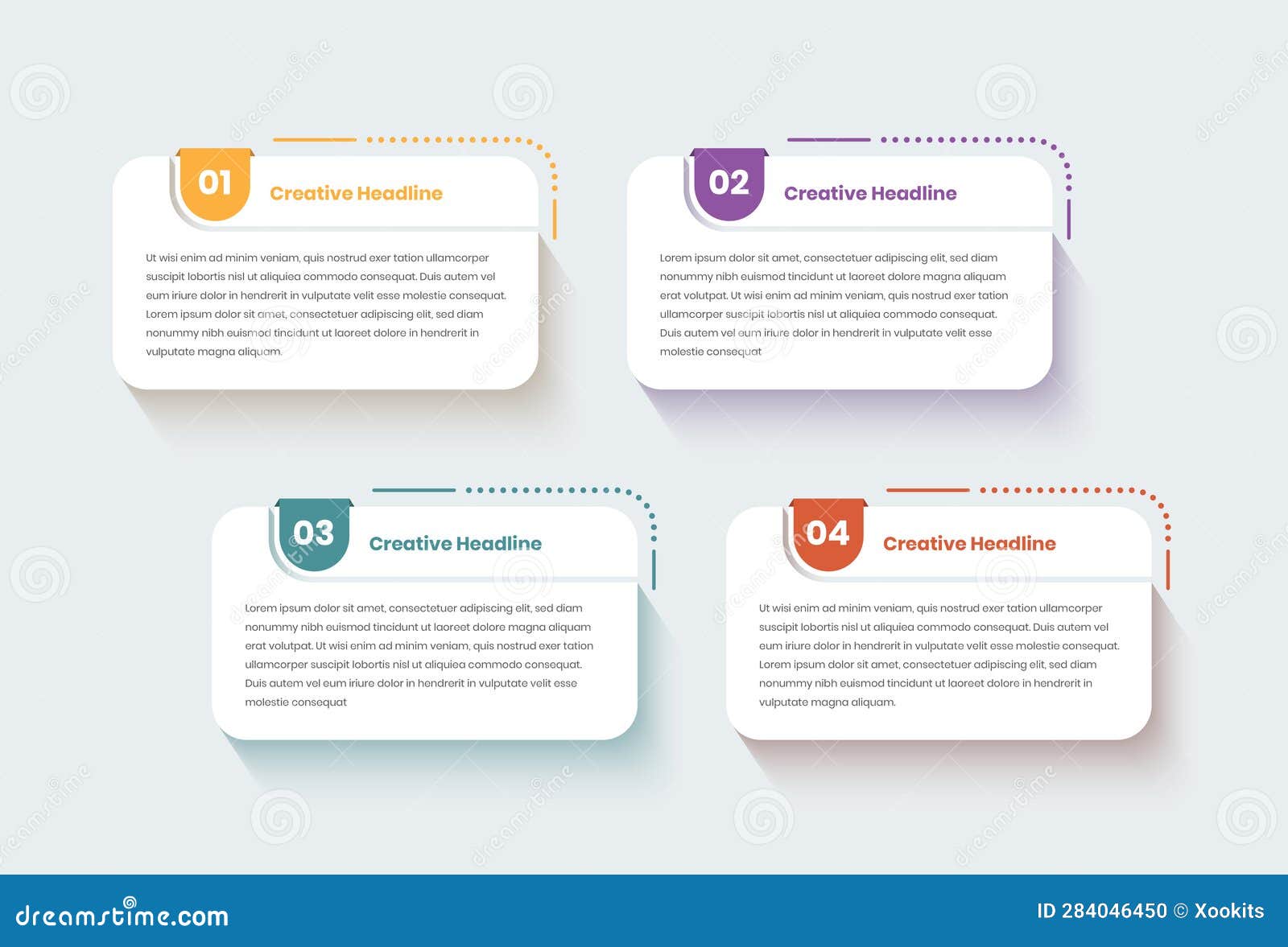 01
Creative Headline

Ut wisi enim ad minim veniam, quis nostrud exer tation ullamcorper suscipit lobortis nisl ut aliquiea commodo consequat. Duis autem vel eum iriure dolor in hendrerit in vulputate velit esse molestie consequat. Lorem ipsum dolor sit amet, consectetuer adipiscing elit, sed diam nonummy nibh euismod tincidunt ut laoreet dolore in hendrerit in vulputate magna aliquam.

02
Creative Headline

Lorem ipsum dolor sit amet, consectetuer adipiscing elit, sed diam nonummy nibh euismod tincidunt ut laoreet dolore magna aliquam erat volutpat. Ut wisi enim ad minim veniam, quis nostrud exer tation ullamcorper suscipit lobortis nisl ut aliquiea commodo consequat. Duis autem vel eum iriure dolor in hendrerit in vulputate velit esse molestie consequat

03
Creative Headline

Lorem ipsum dolor sit amet, consectetuer adipiscing elit, sed diam nonummy nibh euismod tincidunt ut laoreet dolore magna aliquam erat volutpat. Ut wisi enim ad minim veniam, quis nostrud exer tation ullamcorper suscipit lobortis nisl ut aliquiea commodo consequat. Duis autem vel eum iriure dolor in hendrerit in vulputate velit esse molestie consequat

04
Creative Headline

Ut wisi enim ad minim veniam, quis nostrud exer tation ullamcorper suscipit lobortis nisl ut aliquiea commodo consequat. Duis autem vel eum iriure dolor in hendrerit in vulputate velit esse molestie consequat. Lorem ipsum dolor sit amet, consectetuer adipiscing elit, sed diam nonummy nibh euismod tincidunt ut laoreet dolore in hendrerit in vulputate magna aliquam.

dreamstime.com
ID 284046450 © Xookits