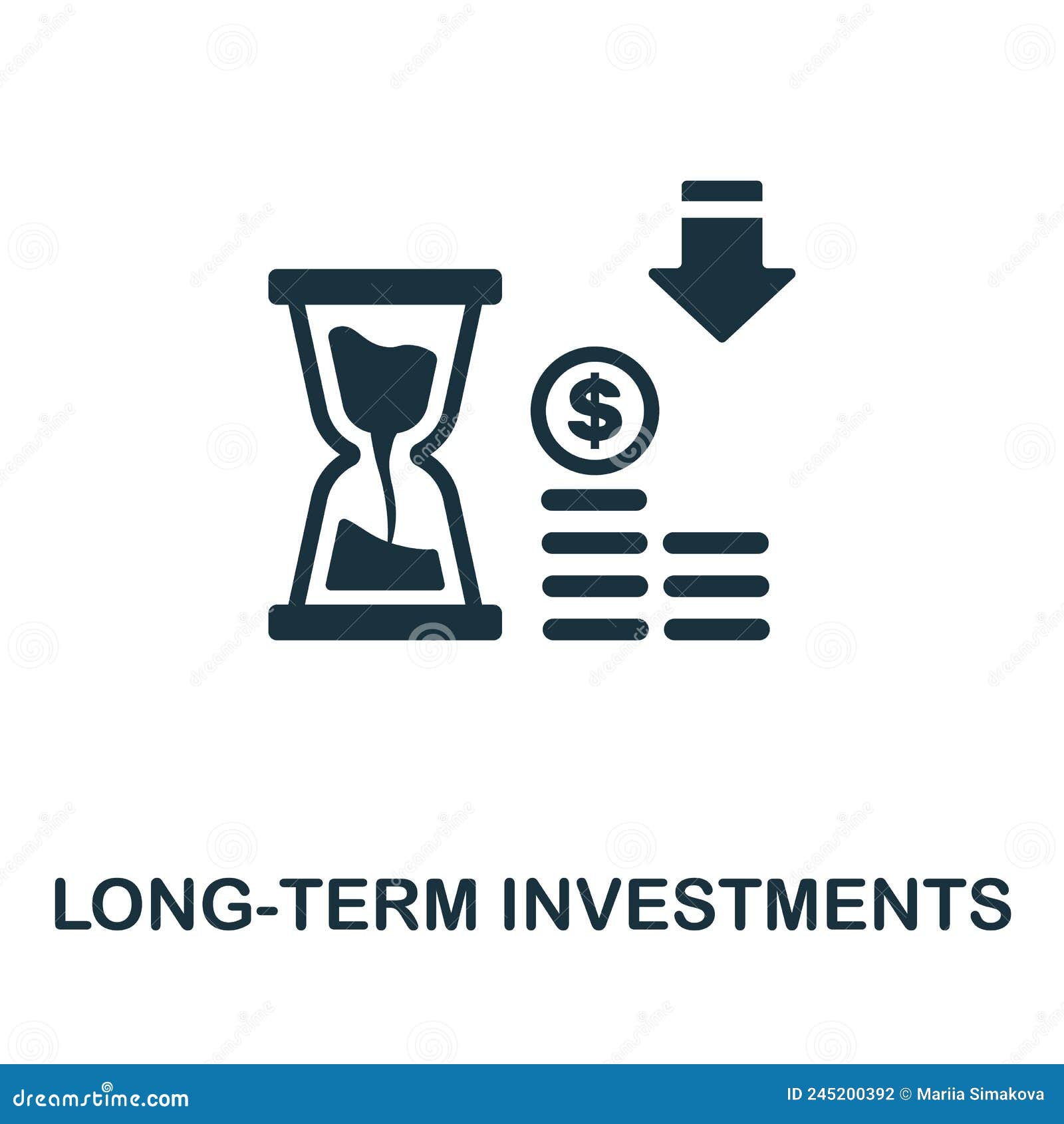 $

LONG-TERM INVESTMENTS

dreamstime.com

ID 245200392 © Mariia Simakova