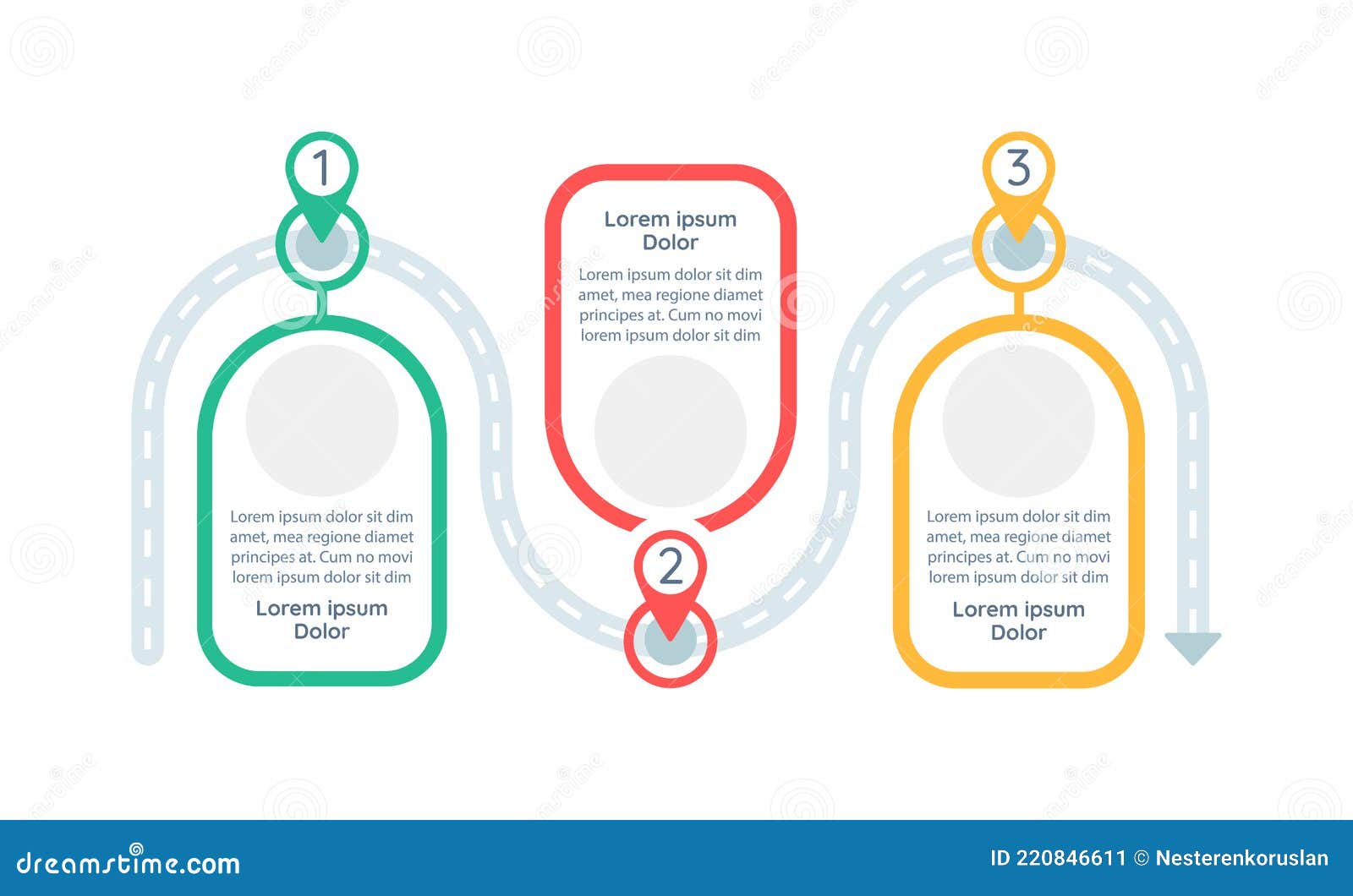 1

Lorem ipsum dolor sit dim amet, mea regione diamet principes at. Cum no movi lorem ipsum dolor sit dim

Lorem ipsum Dolor

Lorem ipsum Dolor

Lorem ipsum dolor sit dim amet, mea regione diamet principes at. Cum no movi lorem ipsum dolor sit dim

2

3

Lorem ipsum dolor sit dim amet, mea regione diamet principes at. Cum no movi lorem ipsum dolor sit dim

Lorem ipsum Dolor

dreamstime.com

ID 220846611 © Nesterenkoruslan