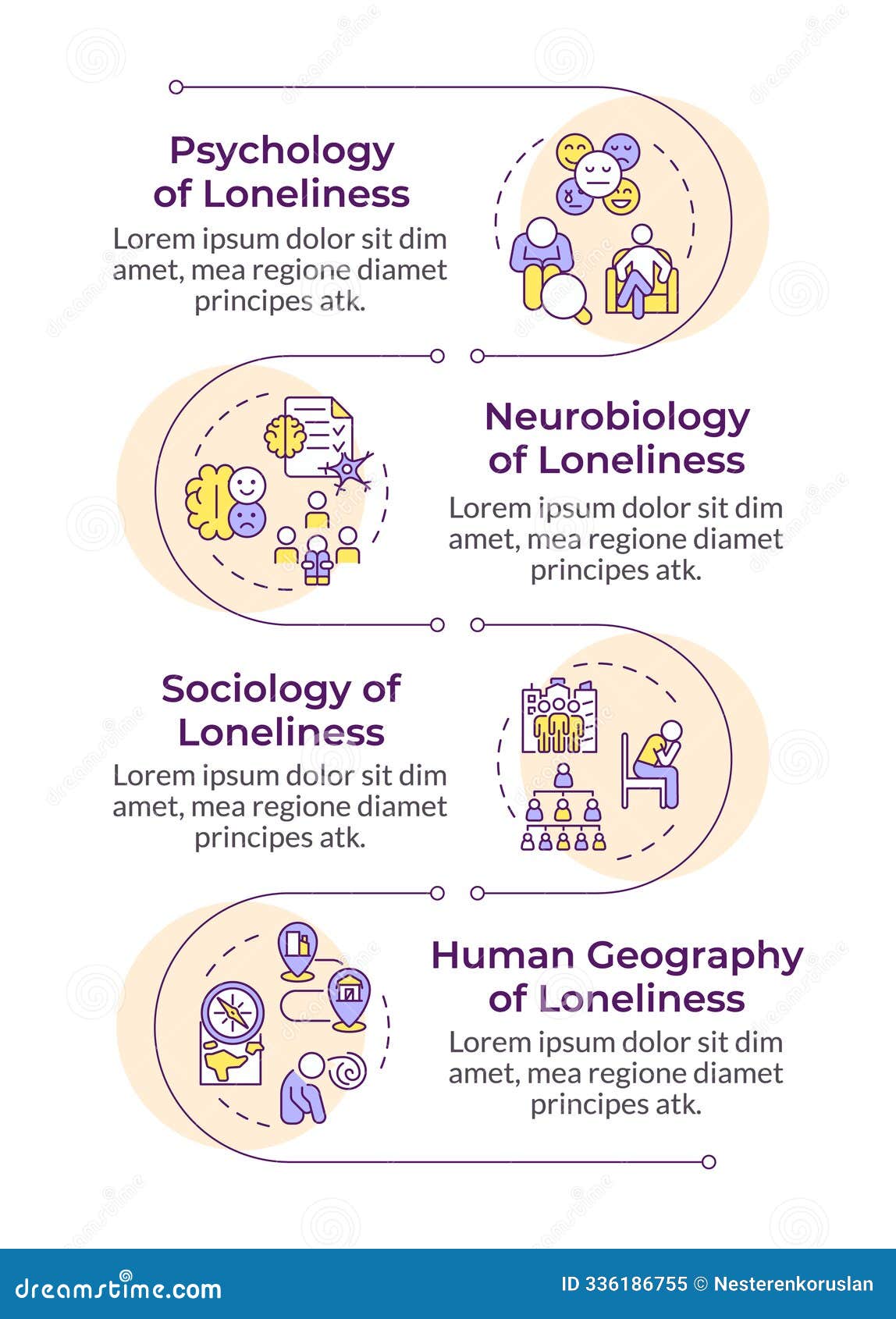 Psychology of Loneliness

Lorem ipsum dolor sit dim amet, mea regione diamet principes atk.

Neurobiology of Loneliness

Lorem ipsum dolor sit dim amet, mea regione diamet principes atk.

Sociology of Loneliness

Lorem ipsum dolor sit dim amet, mea regione diamet principes atk.

Human Geography of Loneliness

Lorem ipsum dolor sit dim amet, mea regione diamet principes atk.

dreamstime.com

ID 336186755 © Nesterenkoruslan