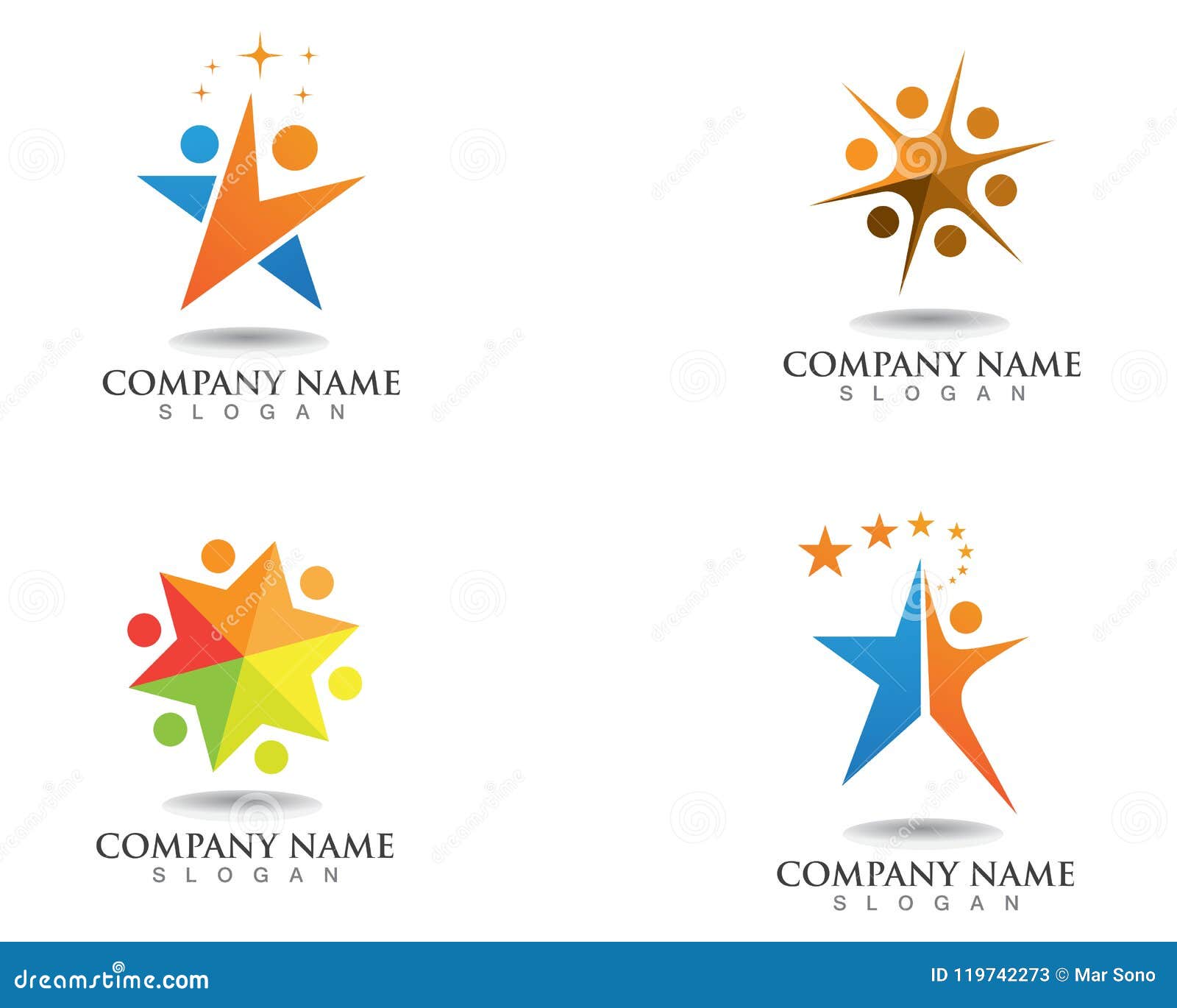 COMPANY NAME
SLOGAN

COMPANY NAME
SLOGAN

COMPANY NAME
SLOGAN

COMPANY NAME
SLOGAN

dreamstime.com

ID 119742273 © Mar Sono