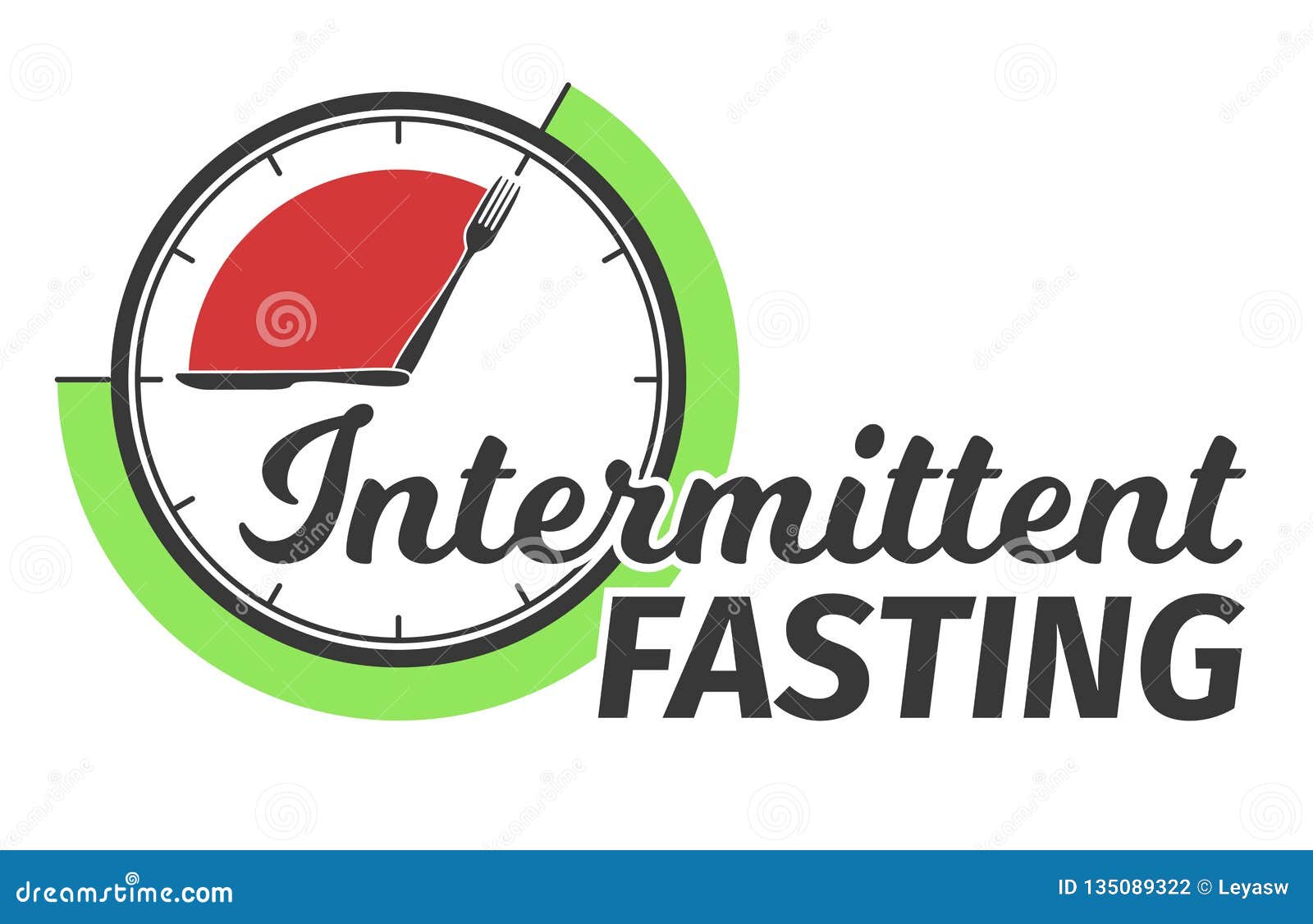 Intermittent
FASTING

dreamstime.com

ID 135089322 © Leyasw