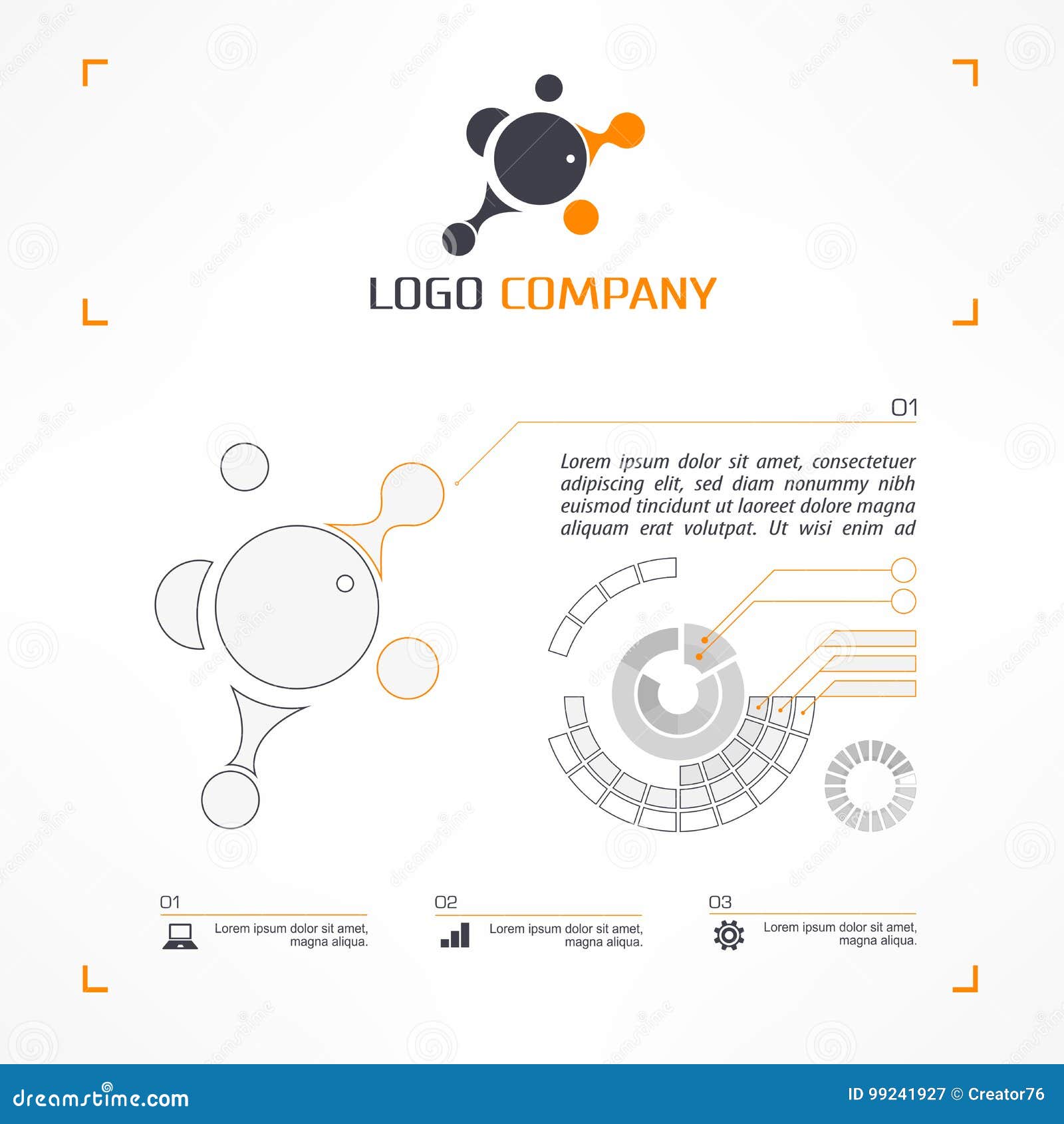 LOGO COMPANY

01

Lorem ipsum dolor sit amet, consectetuer adipiscing elit, sed diam nonummy nibh euismod tincidunt ut laoreet dolore magna aliquam erat volutpat. Ut wisi enim ad

01

Lorem ipsum dolor sit amet, magna aliqua.

02

Lorem ipsum dolor sit amet, magna aliqua.

03

Lorem ipsum dolor sit amet, magna aliqua.

dreamstime.com

ID 99241927 © Creator76