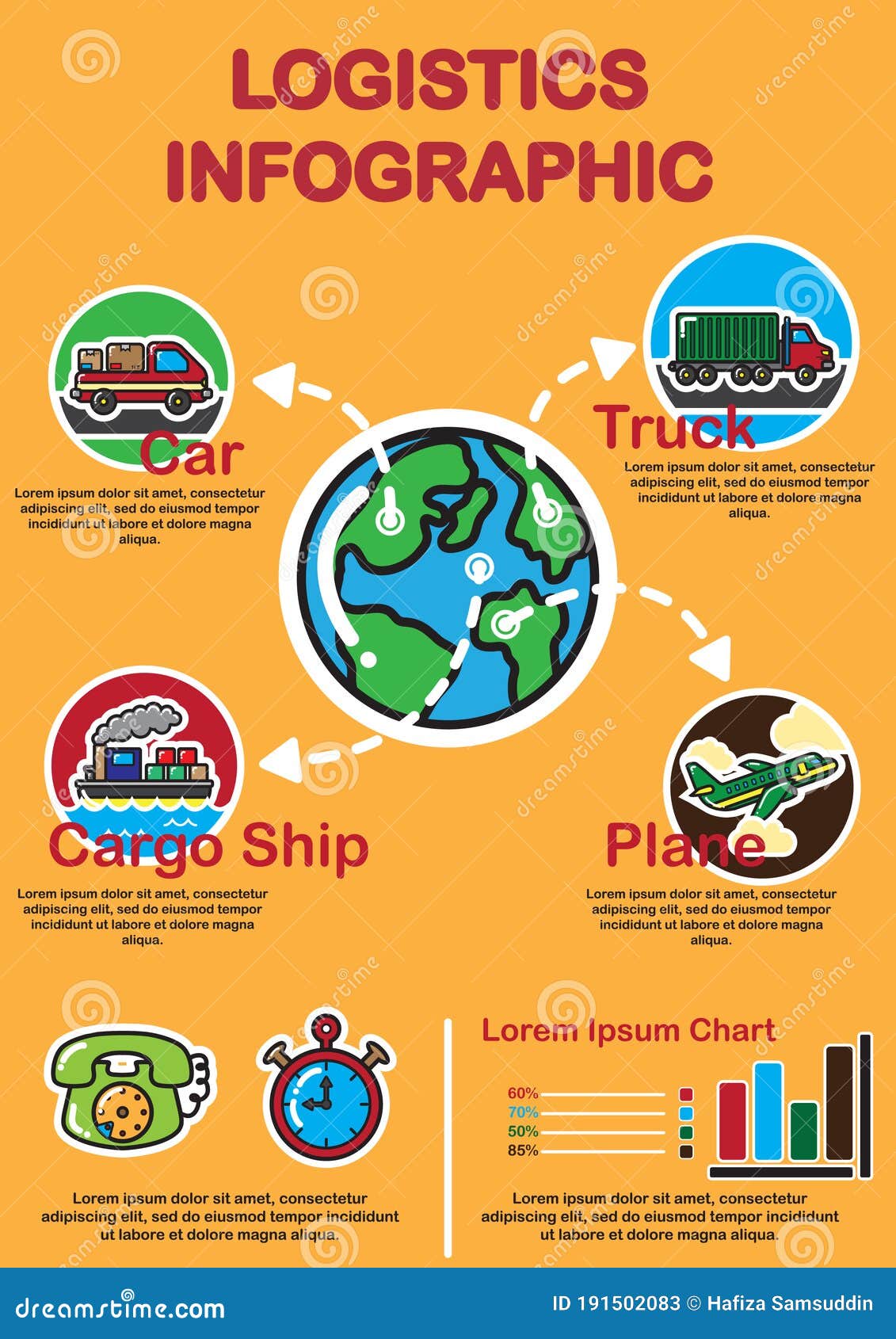 LOGISTICS INFOGRAPHIC

Car

Lorem ipsum dolor sit amet, consectetur adipiscing elit, sed do eiusmod tempor incididunt ut labore et dolore magna aliqua.

Truck

Lorem ipsum dolor sit amet, consectetur adipiscing elit, sed do eiusmod tempor incididunt ut labore et dolore magna aliqua.

Cargo Ship

Lorem ipsum dolor sit amet, consectetur adipiscing elit, sed do eiusmod tempor incididunt ut labore et dolore magna aliqua.

Plane

Lorem ipsum dolor sit amet, consectetur adipiscing elit, sed do eiusmod tempor incididunt ut labore et dolore magna aliqua.

Lorem ipsum dolor sit amet, consectetur adipiscing elit, sed do eiusmod tempor incididunt ut labore et dolore magna aliqua.

Lorem Ipsum Chart

60%
70%
50%
85%

Lorem ipsum dolor sit amet, consectetur adipiscing elit, sed do eiusmod tempor incididunt ut labore et dolore magna aliqua.

dreamstime.com

ID 191502083 © Hafiza Samsuddin