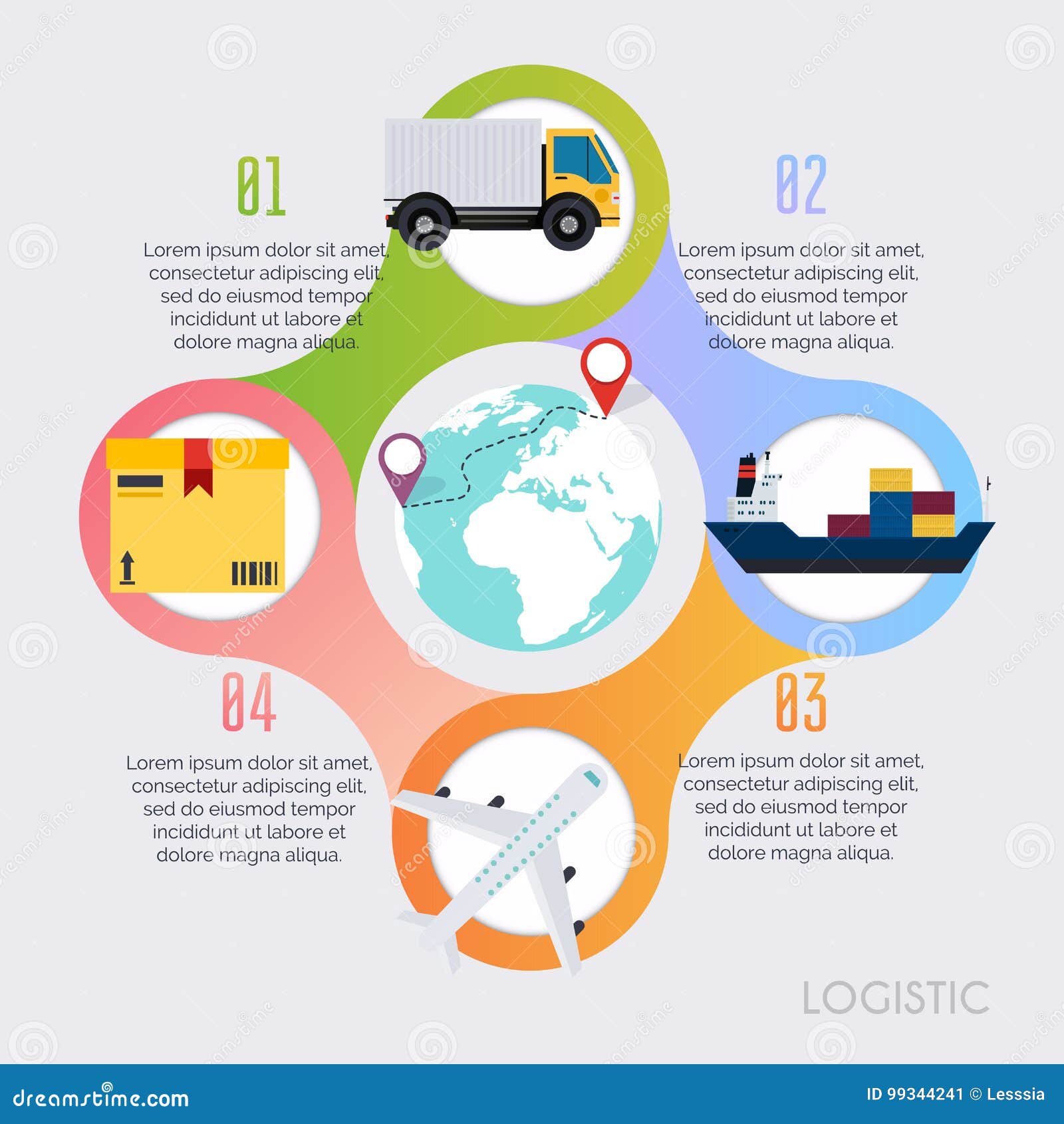 01

Lorem ipsum dolor sit amet, consectetur adipiscing elit, sed do eiusmod tempor incididunt ut labore et dolore magna aliqua.

02

Lorem ipsum dolor sit amet, consectetur adipiscing elit, sed do eiusmod tempor incididunt ut labore et dolore magna aliqua.

04

Lorem ipsum dolor sit amet, consectetur adipiscing elit, sed do eiusmod tempor incididunt ut labore et dolore magna aliqua.

03

Lorem ipsum dolor sit amet, consectetur adipiscing elit, sed do eiusmod tempor incididunt ut labore et dolore magna aliqua.

LOGISTIC

dreamstime.com

ID 99344241 © Lesssia