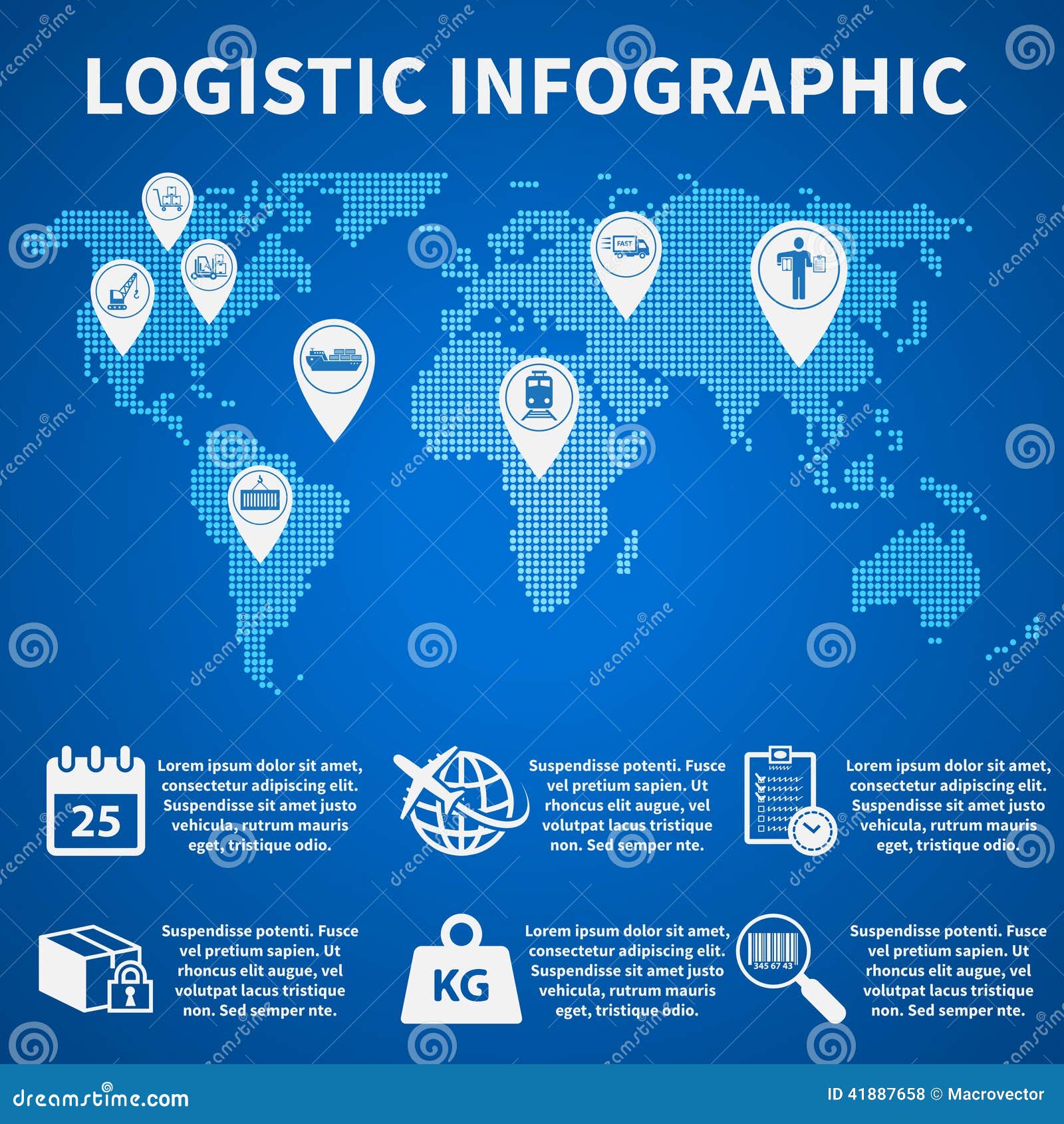 LOGISTIC INFOGRAPHIC

FAST

25

Lorem ipsum dolor sit amet, consectetur adipiscing elit. Suspendisse sit amet justo vehicula, rutrum mauris eget, tristique odio.

Suspendisse potenti. Fusce vel pretium sapien. Ut rhoncus elit augue, vel volutpat lacus tristique non. Sed semper nte.

Lorem ipsum dolor sit amet, consectetur adipiscing elit. Suspendisse sit amet justo vehicula, rutrum mauris eget, tristique odio.

Suspendisse potenti. Fusce vel pretium sapien. Ut rhoncus elit augue, vel volutpat lacus tristique non. Sed semper nte.

KG

Lorem ipsum dolor sit amet, consectetur adipiscing elit. Suspendisse sit amet justo vehicula, rutrum mauris eget, tristique odio.

345 67 43

Suspendisse potenti. Fusce vel pretium sapien. Ut rhoncus elit augue, vel volutpat lacus tristique non. Sed semper nte.

dreamstime.com

ID 41887658 © Macrovector