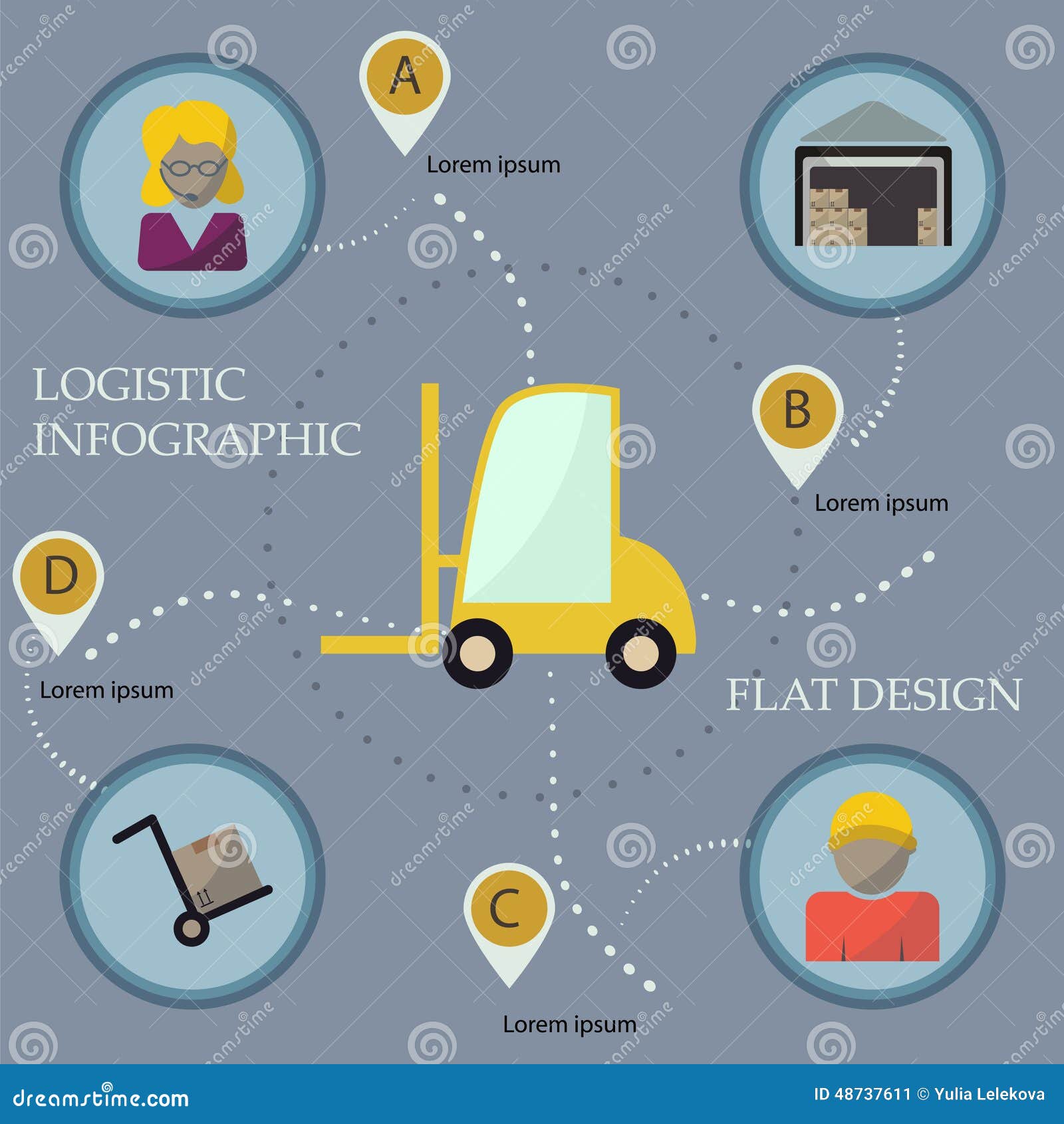 A

Lorem ipsum

LOGISTIC INFOGRAPHIC

B

Lorem ipsum

D

Lorem ipsum

FLAT DESIGN

C

Lorem ipsum

dreamstime.com

ID 48737611 © Yulia Lelekova