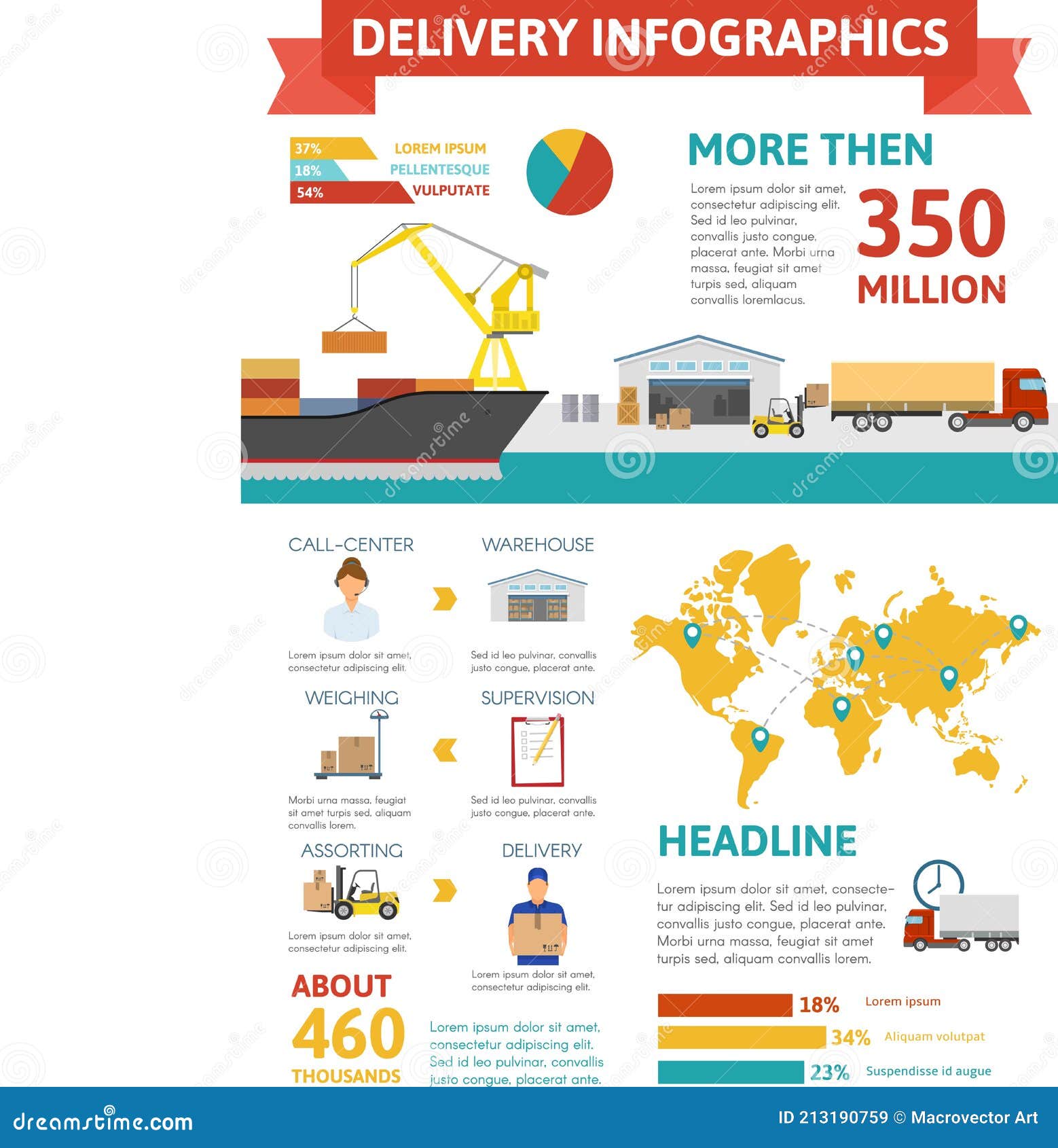 DELIVERY INFOGRAPHICS

37% LOREM IPSUM
18% PELLENTESQUE
54% VULPUTATE

MORE THEN

Lorem ipsum dolor sit amet, consectetur adipiscing elit. Sed id leo pulvinar, convallis justo congue, placerat ante. Morbi urna massa, feugiat sit amet turpis sed, aliquam convallis loremlacus.

350 MILLION

CALL-CENTER

Lorem ipsum dolor sit amet, consectetur adipiscing elit.

WAREHOUSE

Sed id leo pulvinar, convallis justo congue, placerat ante.

WEIGHING

Morbi urna massa, feugiat sit amet turpis sed, aliquam convallis lorem.

SUPERVISION

Sed id leo pulvinar, convallis justo congue, placerat ante.

ASSORTING

Lorem ipsum dolor sit amet, consectetur adipiscing elit.

DELIVERY

Lorem ipsum dolor sit amet, consectetur adipiscing elit.

ABOUT 460 THOUSANDS

Lorem ipsum dolor sit amet, consectetur adipiscing elit. Sed id leo pulvinar, convallis justo congue, placerat ante.

HEADLINE

Lorem ipsum dolor sit amet, consectetur adipiscing elit. Sed id leo pulvinar, convallis justo congue, placerat ante. Morbi urna massa, feugiat sit amet turpis sed, aliquam convallis lorem.

18% Lorem ipsum
34% Aliquam volutpat
23% Suspendisse id augue

dreamstime.com
ID 213190759 © Macrovector Art