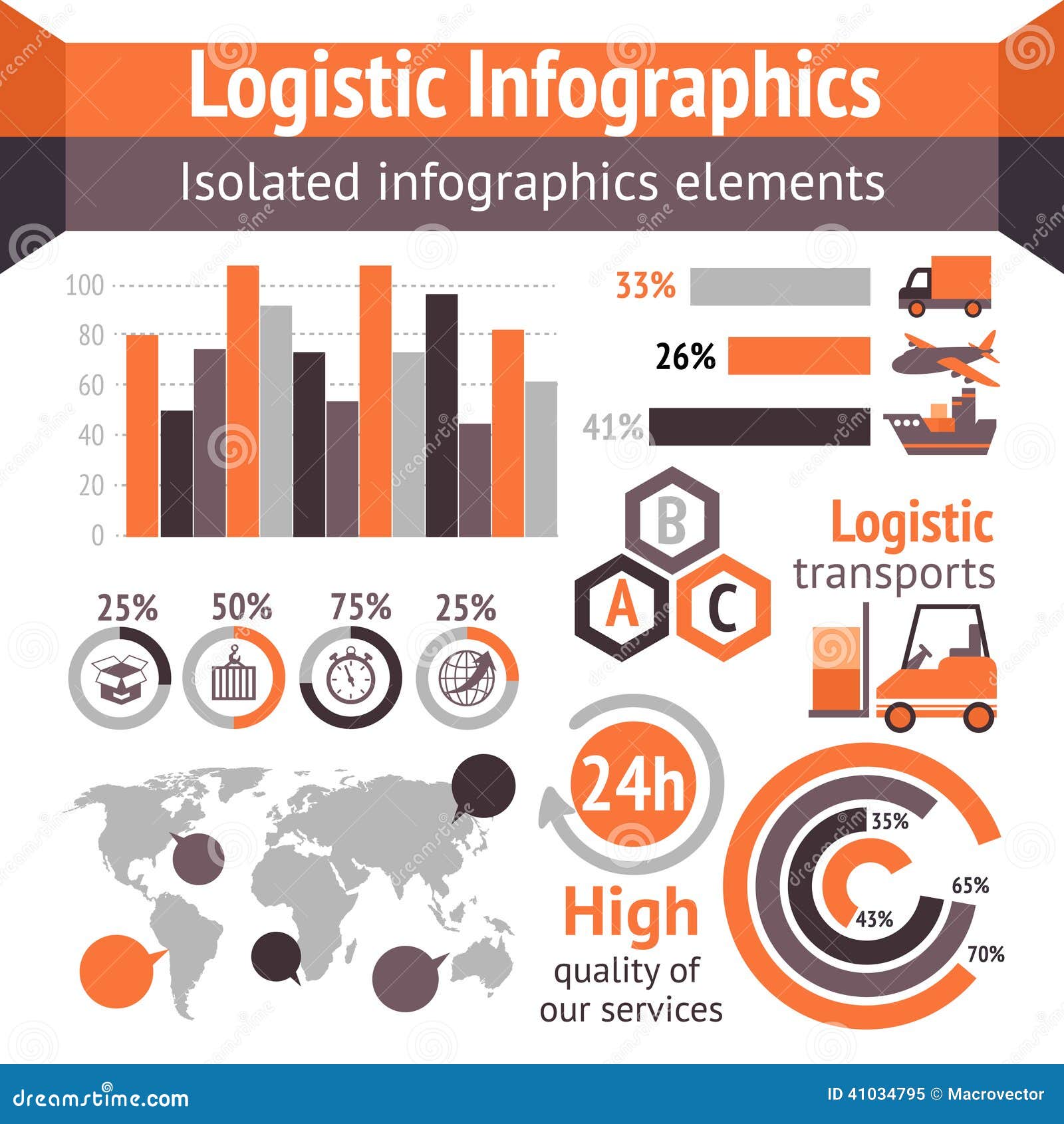 Logistic Infographics

Isolated infographics elements

100
80
60
40
20
0

33%
26%
41%

B
A
C

Logistic
transports

25%
50%
75%
25%

24h

High
quality of
our services

35%
65%
43%
70%

dreamstime.com

ID 41034795 © Macrovector