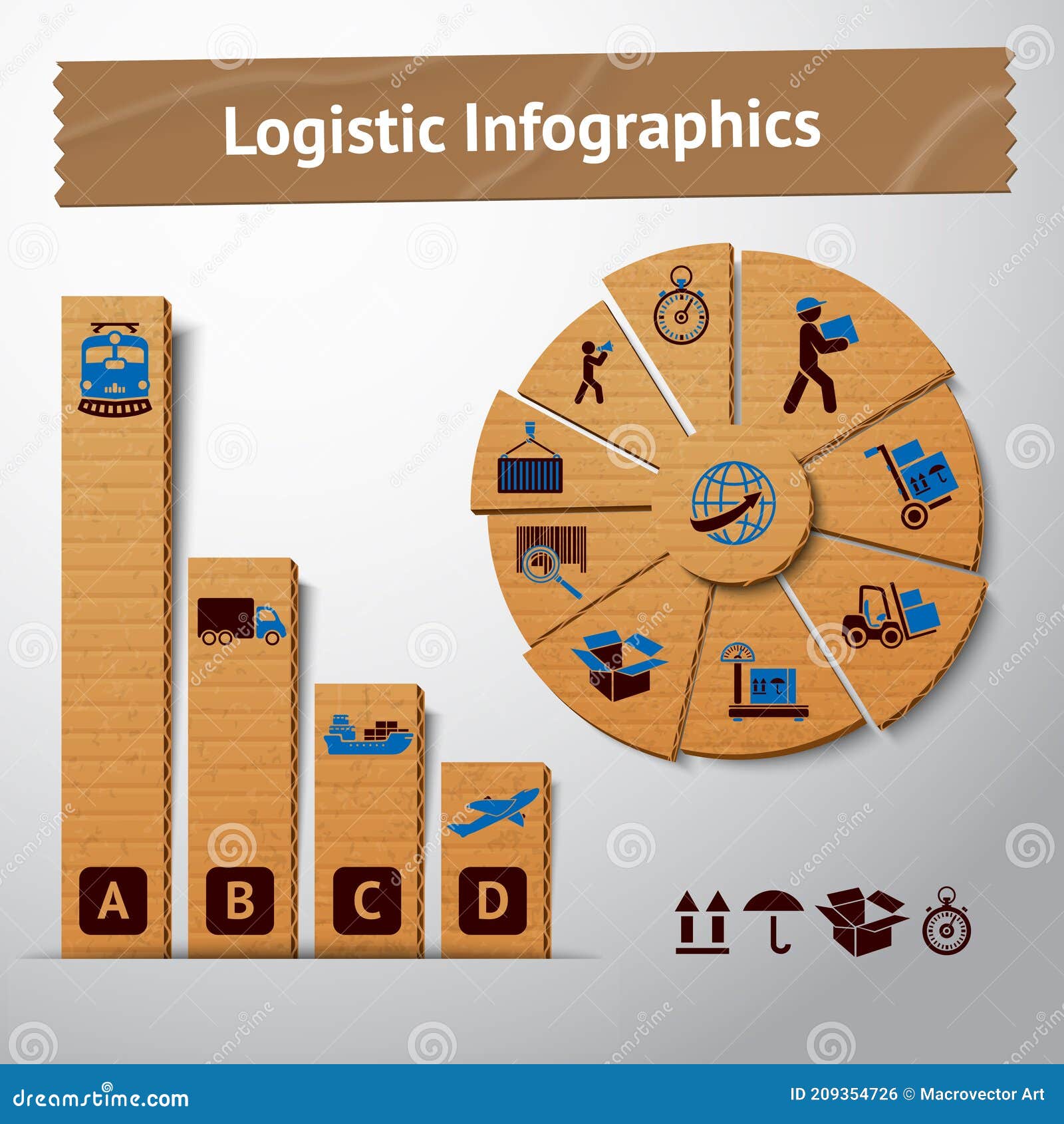 Logistic Infographics

A

B

C

D

dreamstime.com

ID 209354726 © Macrovector Art