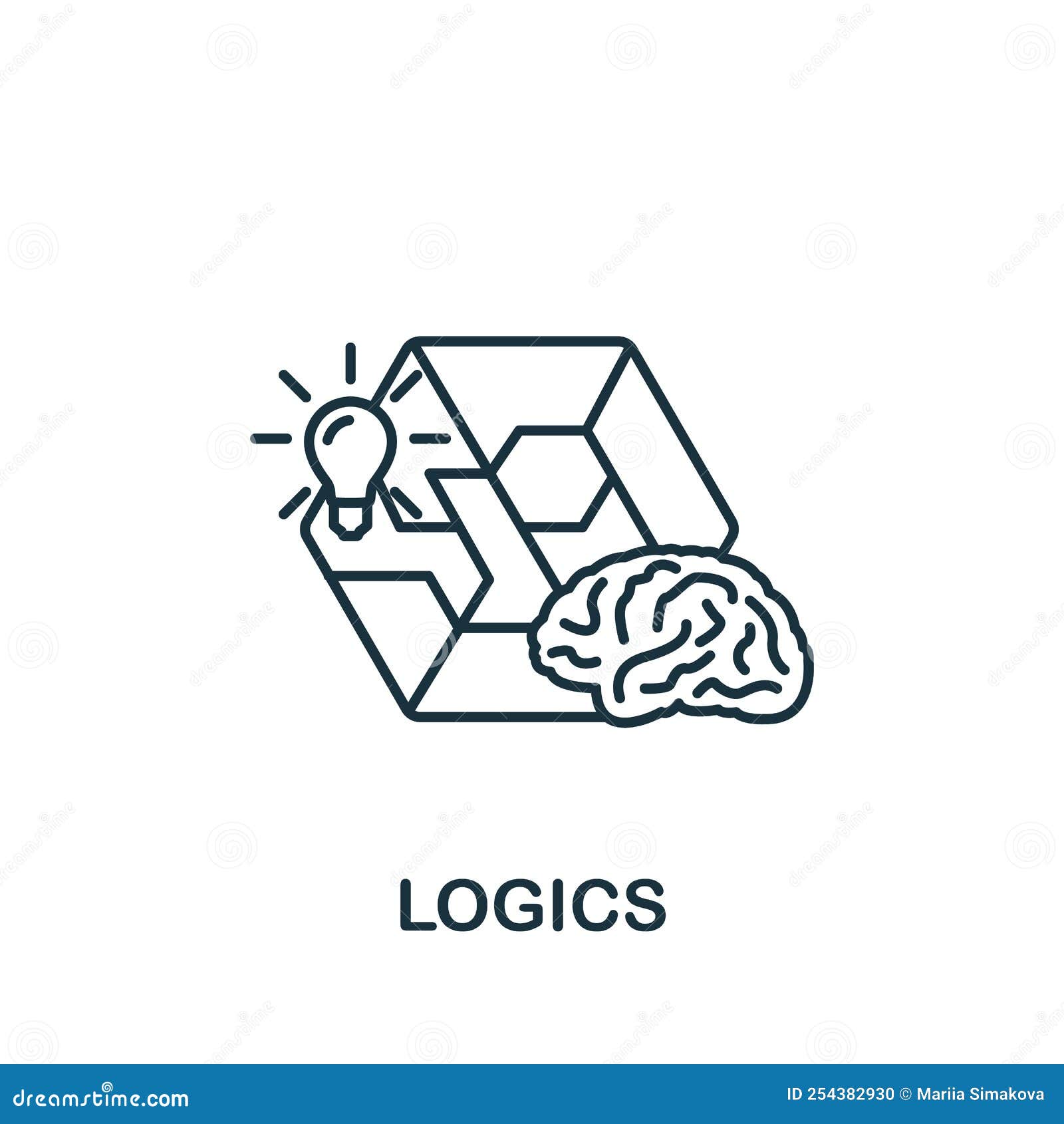 LOGICS

dreamstime.com

ID 254382930 © Mariia Simakova