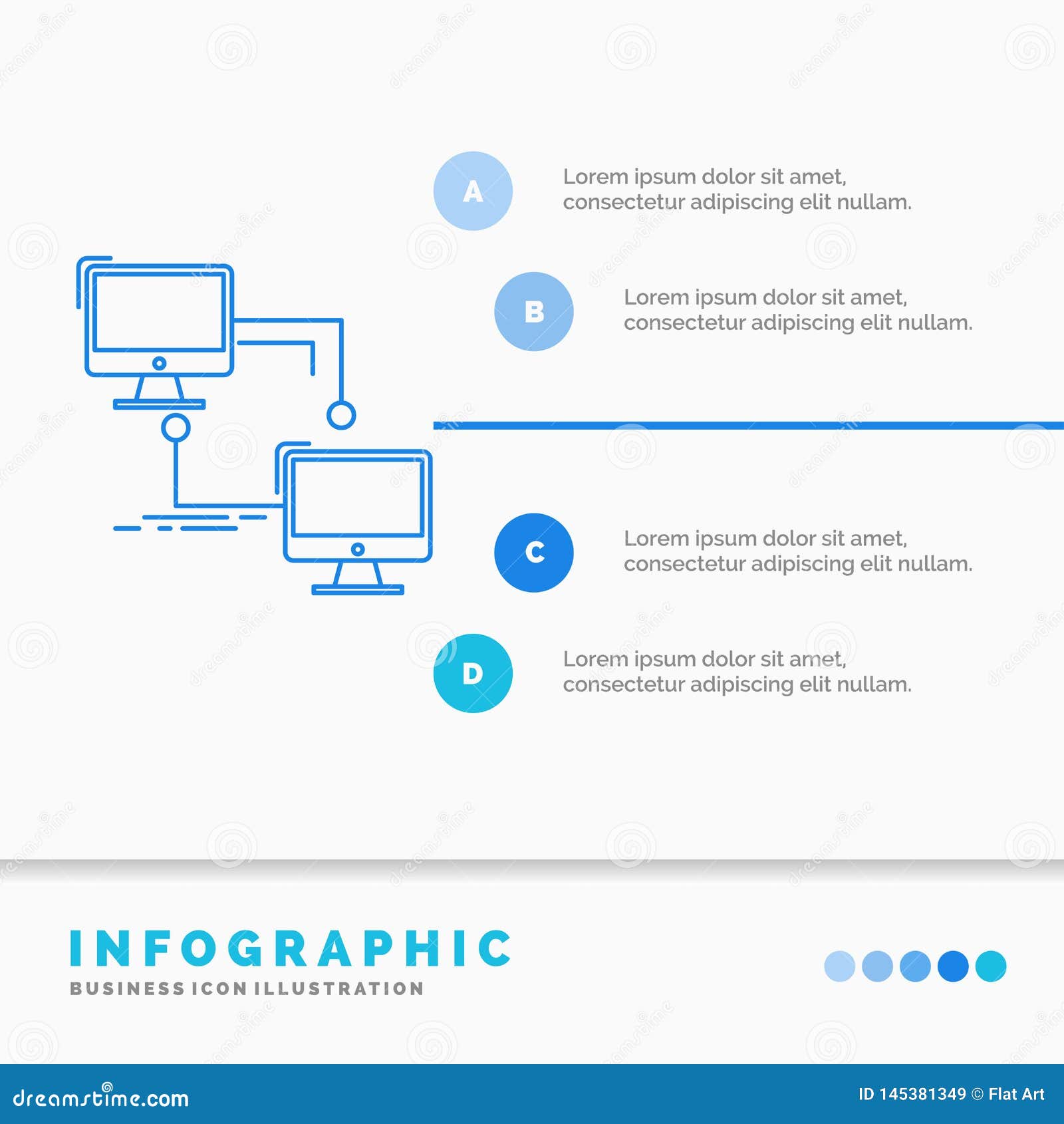 A
Lorem ipsum dolor sit amet, consectetur adipiscing elit nullam.

B
Lorem ipsum dolor sit amet, consectetur adipiscing elit nullam.

C
Lorem ipsum dolor sit amet, consectetur adipiscing elit nullam.

D
Lorem ipsum dolor sit amet, consectetur adipiscing elit nullam.

INFOGRAPHIC
BUSINESS ICON ILLUSTRATION

dreamstime.com
ID 145381349 © Flat Art