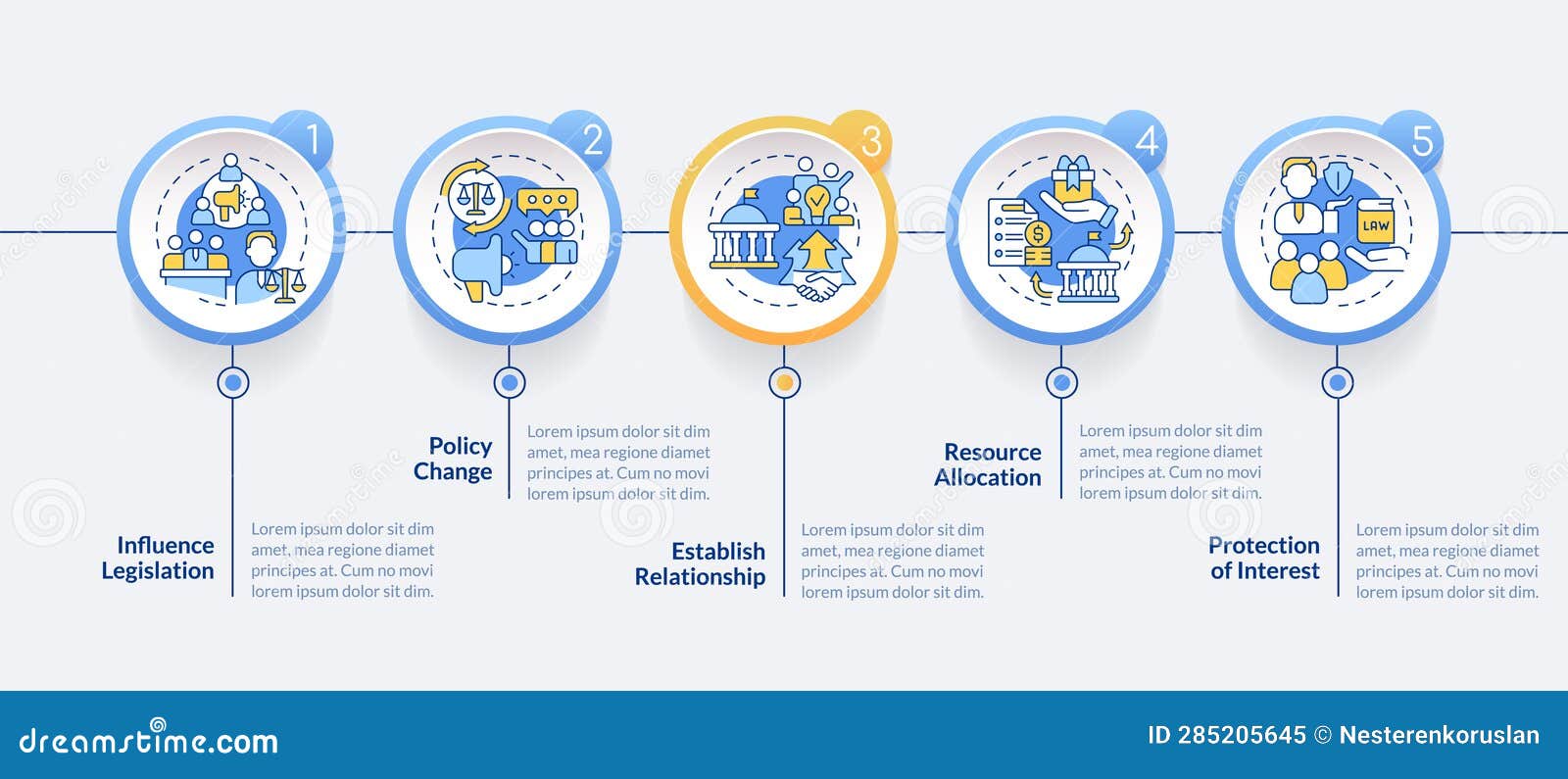 1

2

3

4

5

LAW

Influence Legislation

Lorem ipsum dolor sit dim amet, mea regione diamet principes at. Cum no movi lorem ipsum dolor sit dim.

Policy Change

Lorem ipsum dolor sit dim amet, mea regione diamet principes at. Cum no movi lorem ipsum dolor sit dim.

Establish Relationship

Lorem ipsum dolor sit dim amet, mea regione diamet principes at. Cum no movi lorem ipsum dolor sit dim.

Resource Allocation

Lorem ipsum dolor sit dim amet, mea regione diamet principes at. Cum no movi lorem ipsum dolor sit dim.

Protection of Interest

Lorem ipsum dolor sit dim amet, mea regione diamet principes at. Cum no movi lorem ipsum dolor sit dim.

dreamstime.com

ID 285205645 © Nesterenkoruslan