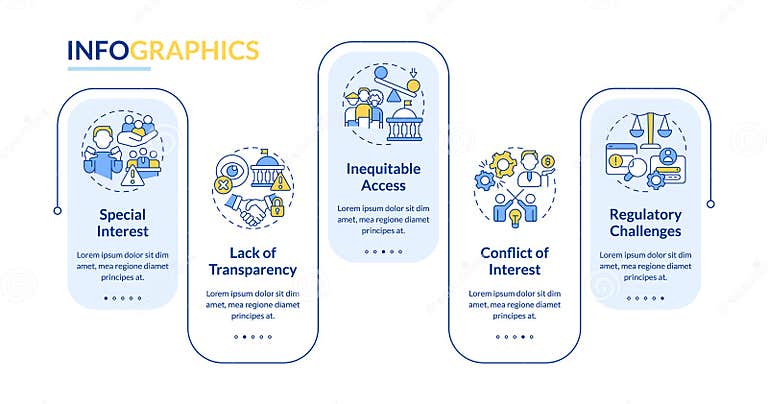 INFOGRAPHICS

Special Interest

Lorem ipsum dolor sit dim amet, mea regione diamet principes at.

Lack of Transparency

Lorem ipsum dolor sit dim amet, mea regione diamet principes at.

Inequitable Access

Lorem ipsum dolor sit dim amet, mea regione diamet principes at.

Conflict of Interest

Lorem ipsum dolor sit dim amet, mea regione diamet principes at.

Regulatory Challenges

Lorem ipsum dolor sit dim amet, mea regione diamet principes at.