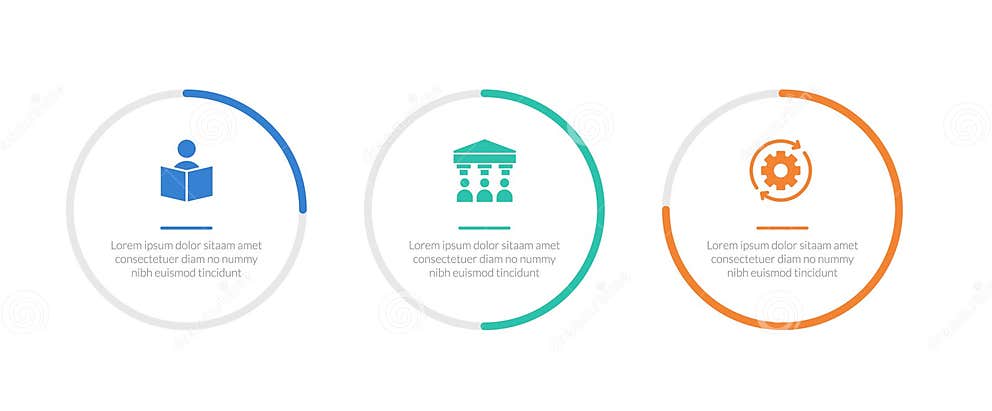 Lorem ipsum dolor sitaam amet consectetuer diam no nummy nibh euismod tincidunt

Lorem ipsum dolor sitaam amet consectetuer diam no nummy nibh euismod tincidunt

Lorem ipsum dolor sitaam amet consectetuer diam no nummy nibh euismod tincidunt