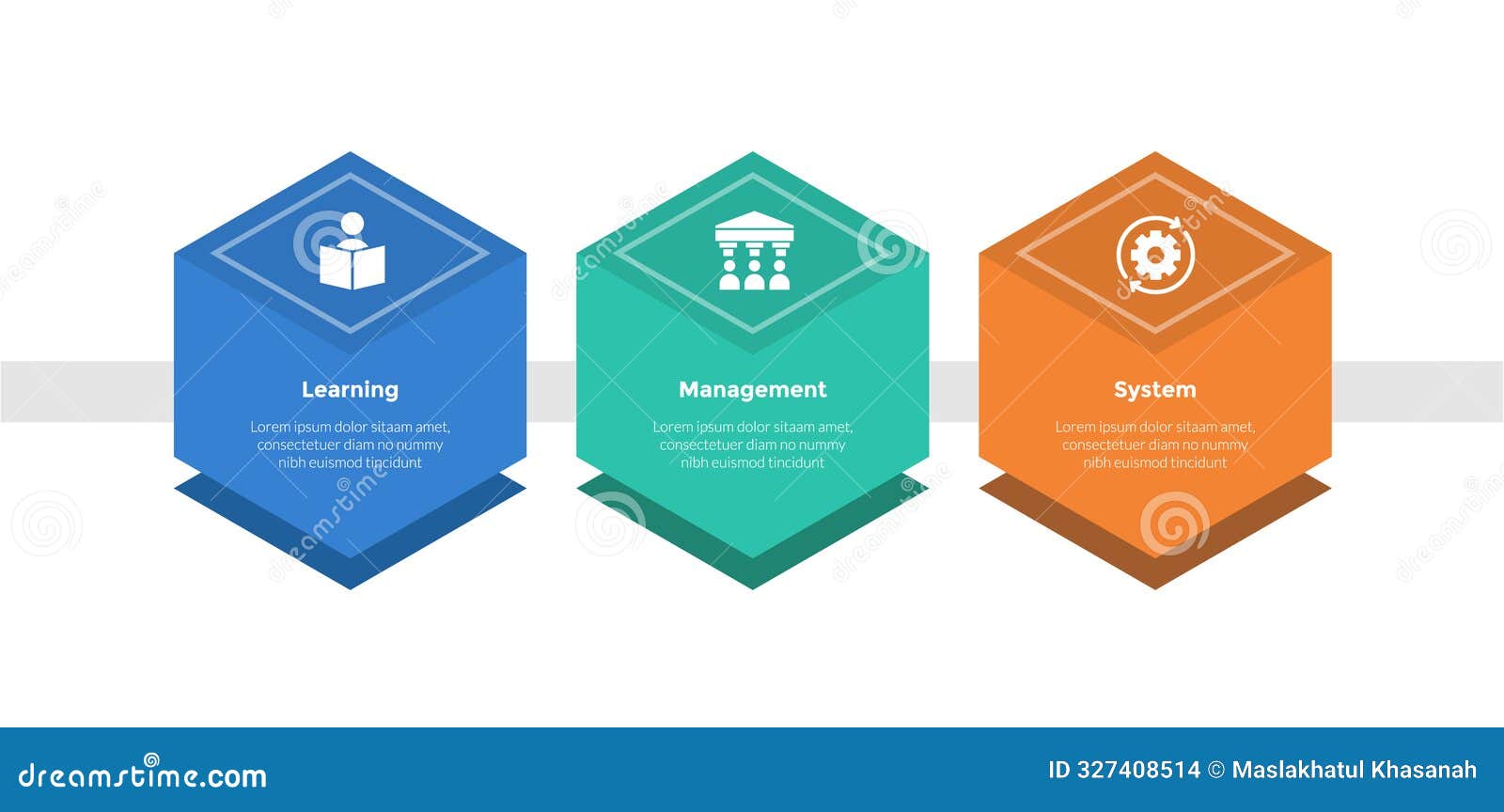 Learning

Lorem ipsum dolor sitaam amet, consectetuer diam no nummy nibh euismod tincidunt

Management

Lorem ipsum dolor sitaam amet, consectetuer diam no nummy nibh euismod tincidunt

System

Lorem ipsum dolor sitaam amet, consectetuer diam no nummy nibh euismod tincidunt

dreamstime.com

ID 327408514 © Maslakhatul Khasanah