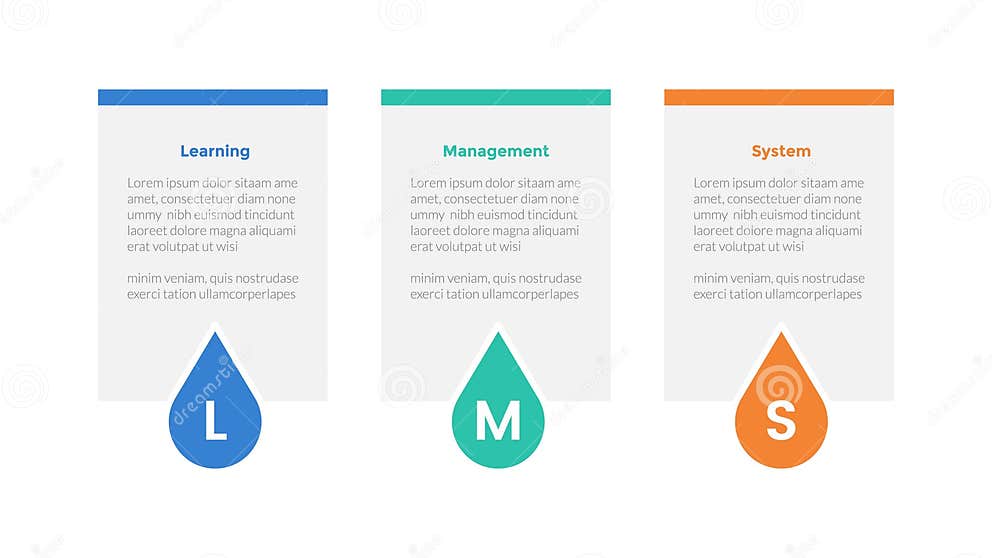 Learning

Lorem ipsum dolor sitaam ame amet, consectetuer diam none ummy nibh euismod tincidunt laoreet dolore magna aliquami erat volutpat ut wisi

minim veniam, quis nostrudase exerci tation ullamcorperlapes

L

Management

Lorem ipsum dolor sitaam ame amet, consectetuer diam none ummy nibh euismod tincidunt laoreet dolore magna aliquami erat volutpat ut wisi

minim veniam, quis nostrudase exerci tation ullamcorperlapes

M

System

Lorem ipsum dolor sitaam ame amet, consectetuer diam none ummy nibh euismod tincidunt laoreet dolore magna aliquami erat volutpat ut wisi

minim veniam, quis nostrudase exerci tation ullamcorperlapes

S

dreamstime