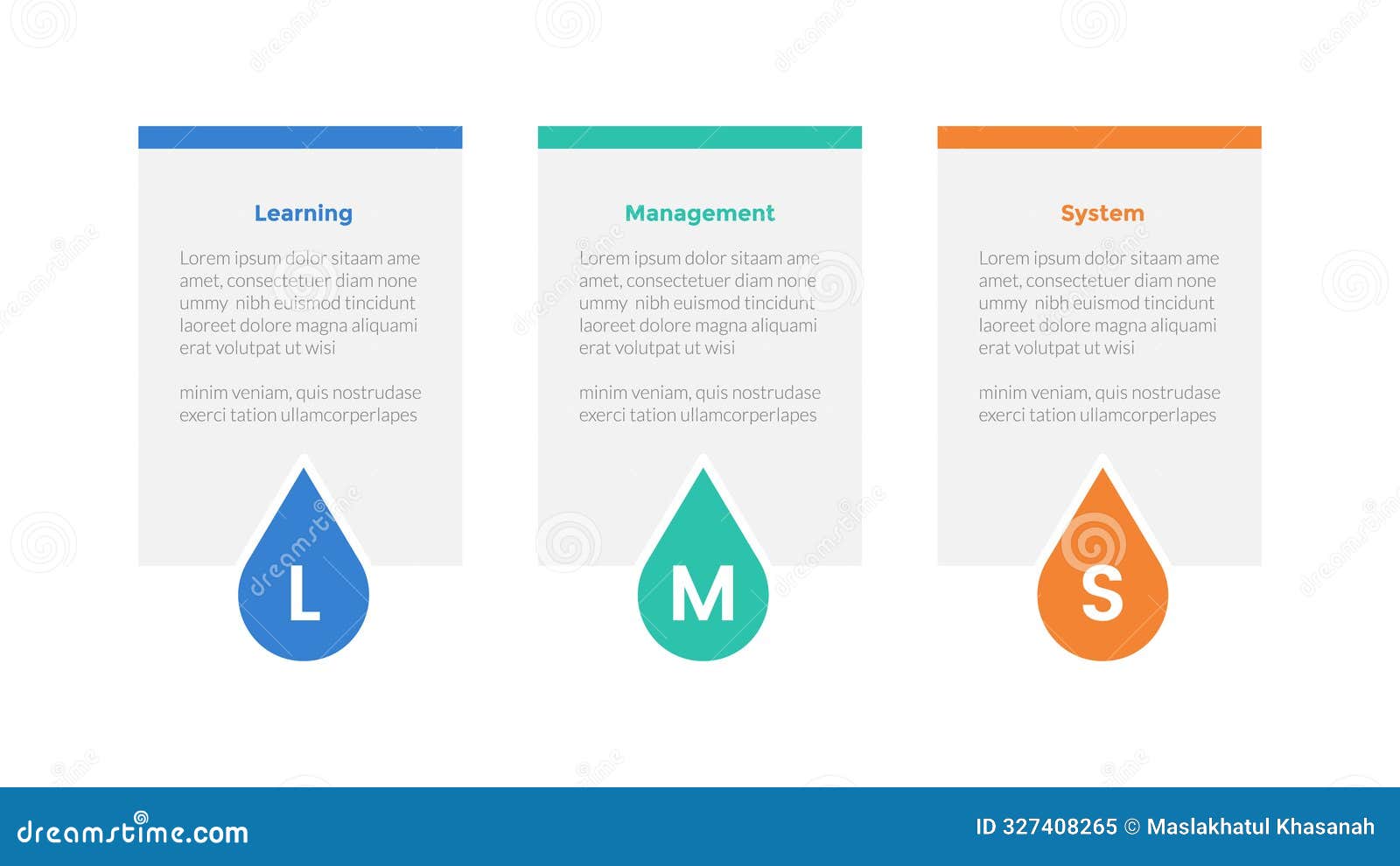 Learning

Lorem ipsum dolor sitaam ame amet, consectetuer diam none ummy nibh euismod tincidunt laoreet dolore magna aliquami erat volutpat ut wisi

minim veniam, quis nostrudase exerci tation ullamcorperlapes

L

Management

Lorem ipsum dolor sitaam ame amet, consectetuer diam none ummy nibh euismod tincidunt laoreet dolore magna aliquami erat volutpat ut wisi

minim veniam, quis nostrudase exerci tation ullamcorperlapes

M

System

Lorem ipsum dolor sitaam ame amet, consectetuer diam none ummy nibh euismod tincidunt laoreet dolore magna aliquami erat volutpat ut wisi

minim veniam, quis nostrudase exerci tation ullamcorperlapes

S

dreamstime.com

ID 327408265 © Maslakhatul Khasanah