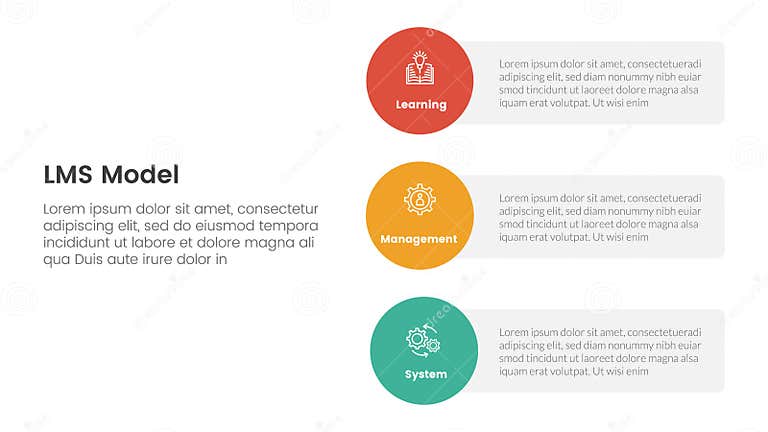 LMS Model

Lorem ipsum dolor sit amet, consectetur adipiscing elit, sed do eiusmod tempora incididunt ut labore et dolore magna ali qua Duis aute irure dolor in

Learning

Lorem ipsum dolor sit amet, consectetueradi adipiscing elit, sed diam nonummy nibh euiar smod tincidunt ut laoreet dolore magna alsa iquam erat volutpat. Ut wisi enim

Management

Lorem ipsum dolor sit amet, consectetueradi adipiscing elit, sed diam nonummy nibh euiar smod tincidunt ut laoreet dolore magna alsa iquam erat volutpat. Ut wisi enim

System

Lorem ipsum dolor sit amet, consectetueradi adipiscing elit, sed diam nonummy nibh euiar smod tincidunt ut laoreet dolore magna alsa iquam erat volutpat. Ut wisi enim