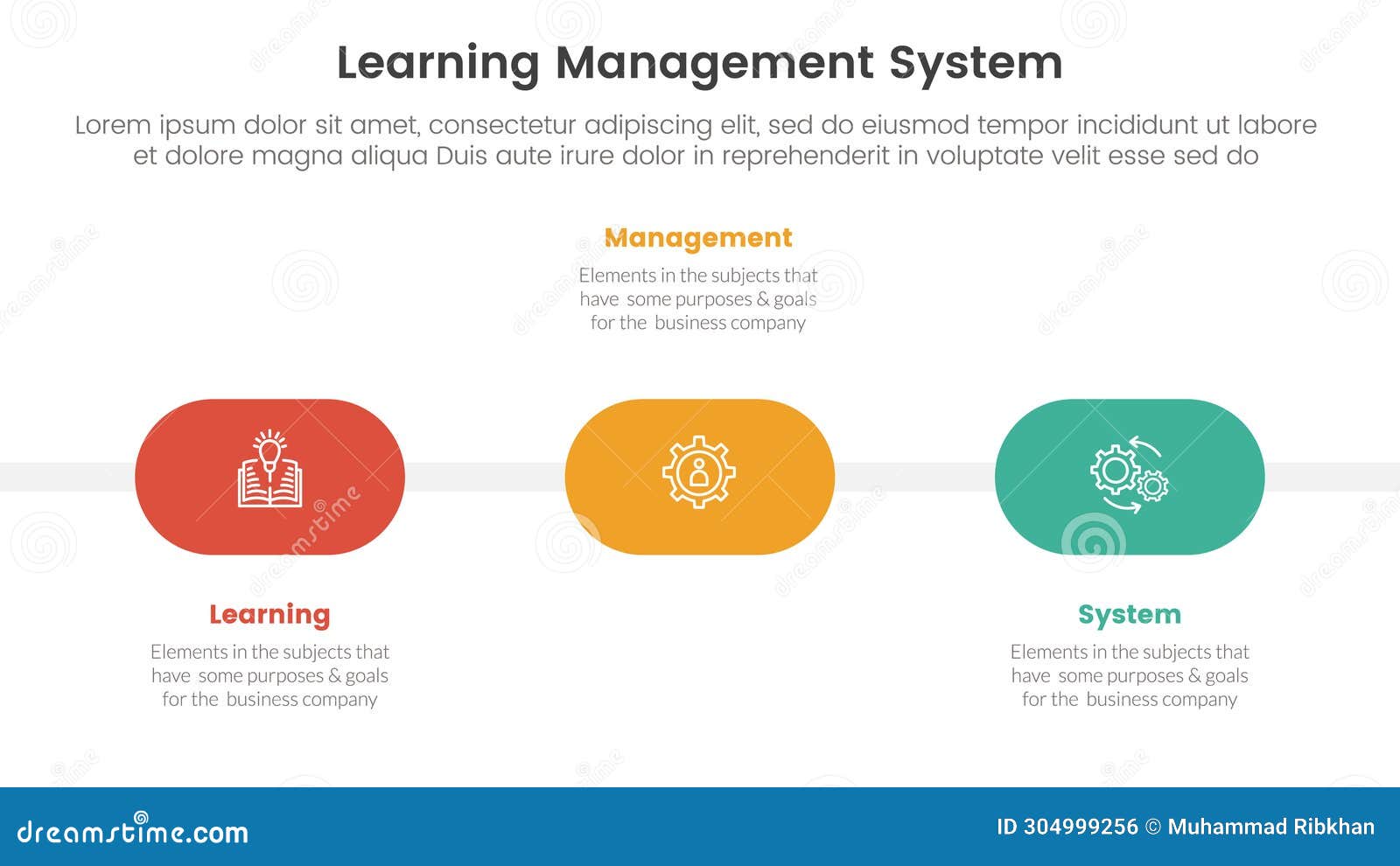 Learning Management System

Lorem ipsum dolor sit amet, consectetur adipiscing elit, sed do eiusmod tempor incididunt ut labore et dolore magna aliqua Duis aute irure dolor in reprehenderit in voluptate velit esse sed do

Management

Elements in the subjects that have some purposes & goals for the business company

Learning

Elements in the subjects that have some purposes & goals for the business company

System

Elements in the subjects that have some purposes & goals for the business company

dreamstime.com

ID 304999256 © Muhammad Ribkhan