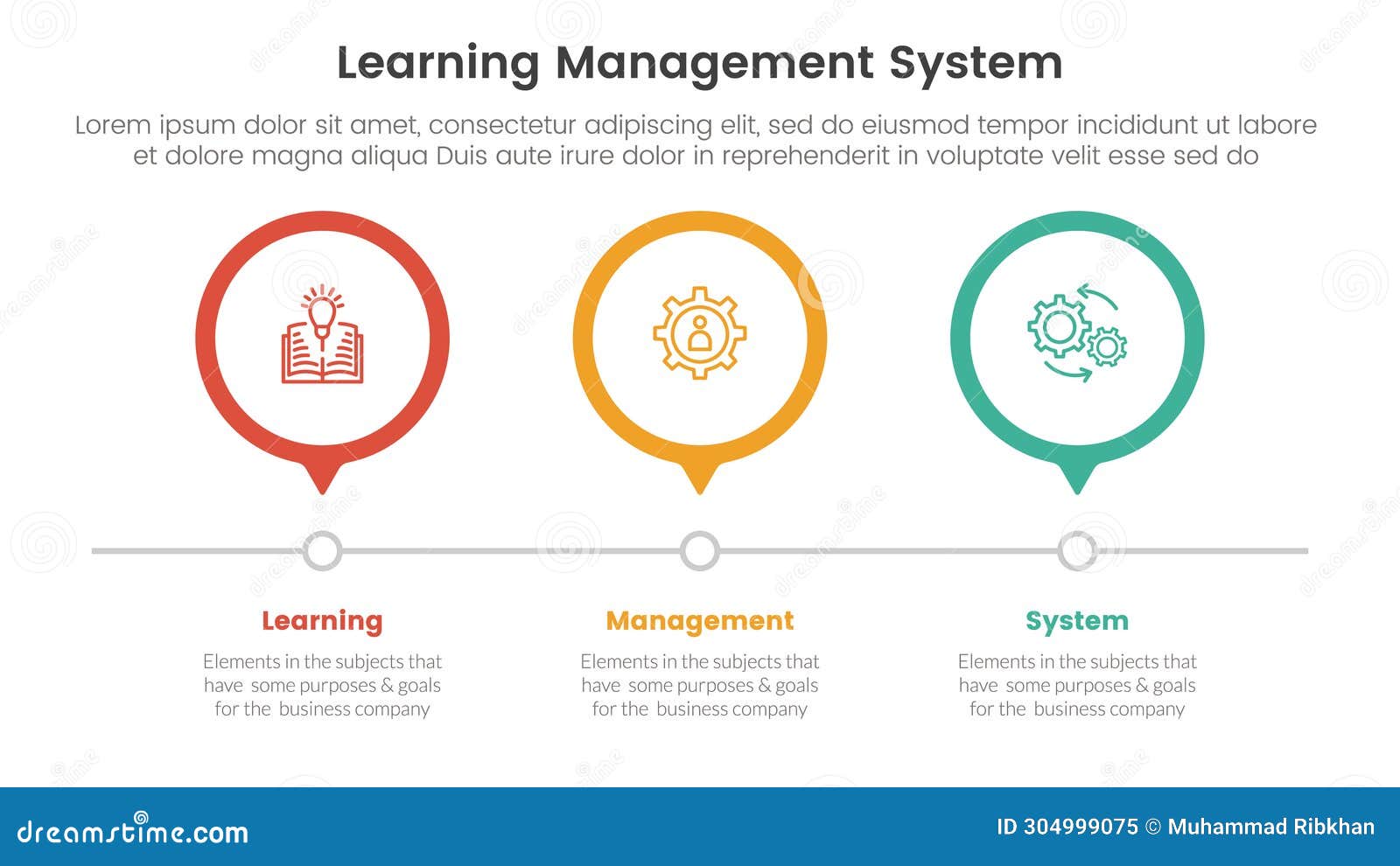 Learning Management System

Lorem ipsum dolor sit amet, consectetur adipiscing elit, sed do eiusmod tempor incididunt ut labore et dolore magna aliqua Duis aute irure dolor in reprehenderit in voluptate velit esse sed do

Learning

Elements in the subjects that have some purposes & goals for the business company

Management

Elements in the subjects that have some purposes & goals for the business company

System

Elements in the subjects that have some purposes & goals for the business company

dreamstime.com

ID 304999075 © Muhammad Ribkhan