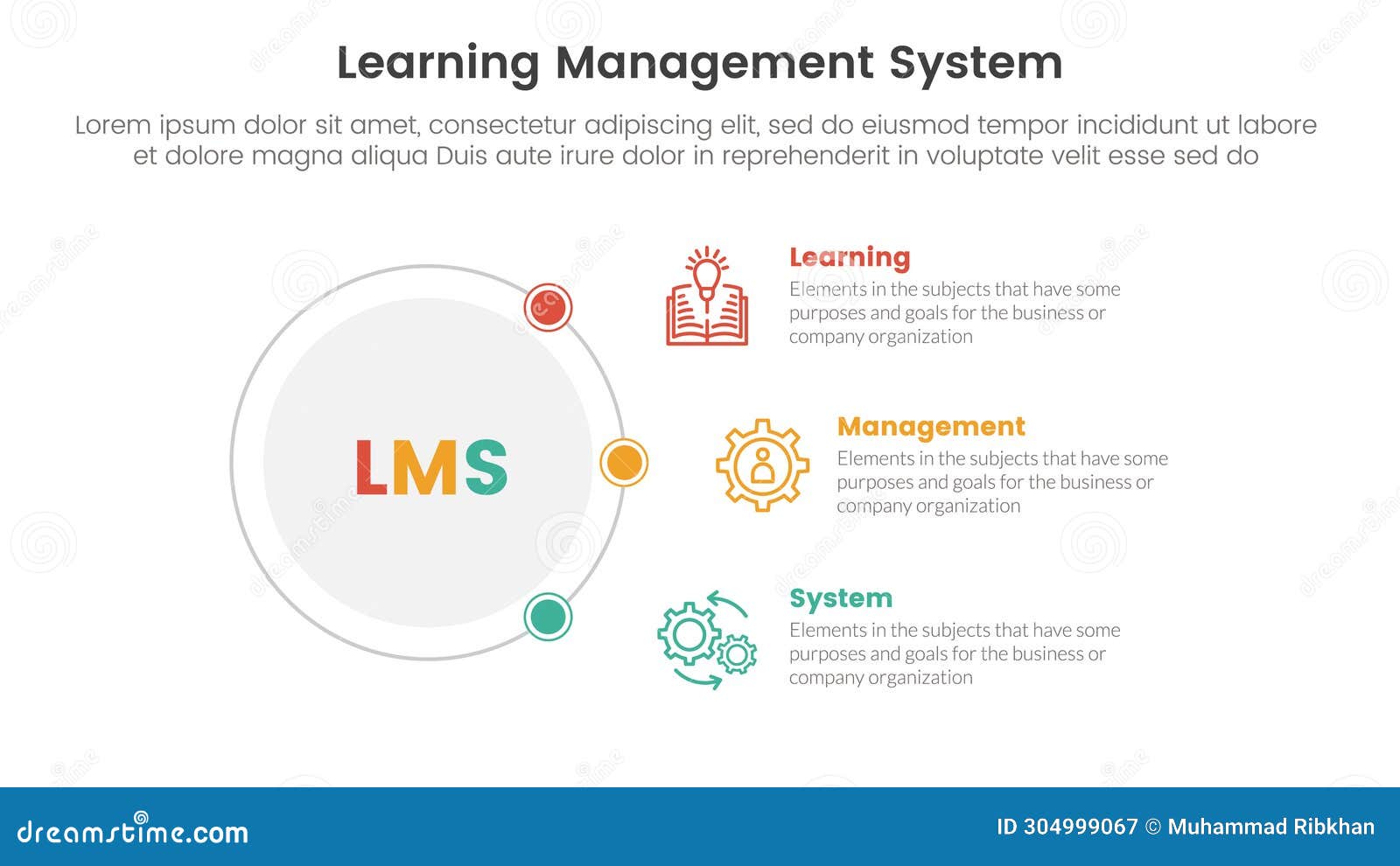 Learning Management System

Lorem ipsum dolor sit amet, consectetur adipiscing elit, sed do eiusmod tempor incididunt ut labore et dolore magna aliqua Duis aute irure dolor in reprehenderit in voluptate velit esse sed do

LMS

Learning
Elements in the subjects that have some purposes and goals for the business or company organization

Management
Elements in the subjects that have some purposes and goals for the business or company organization

System
Elements in the subjects that have some purposes and goals for the business or company organization

dreamstime.com

ID 304999067 © Muhammad Ribkhan