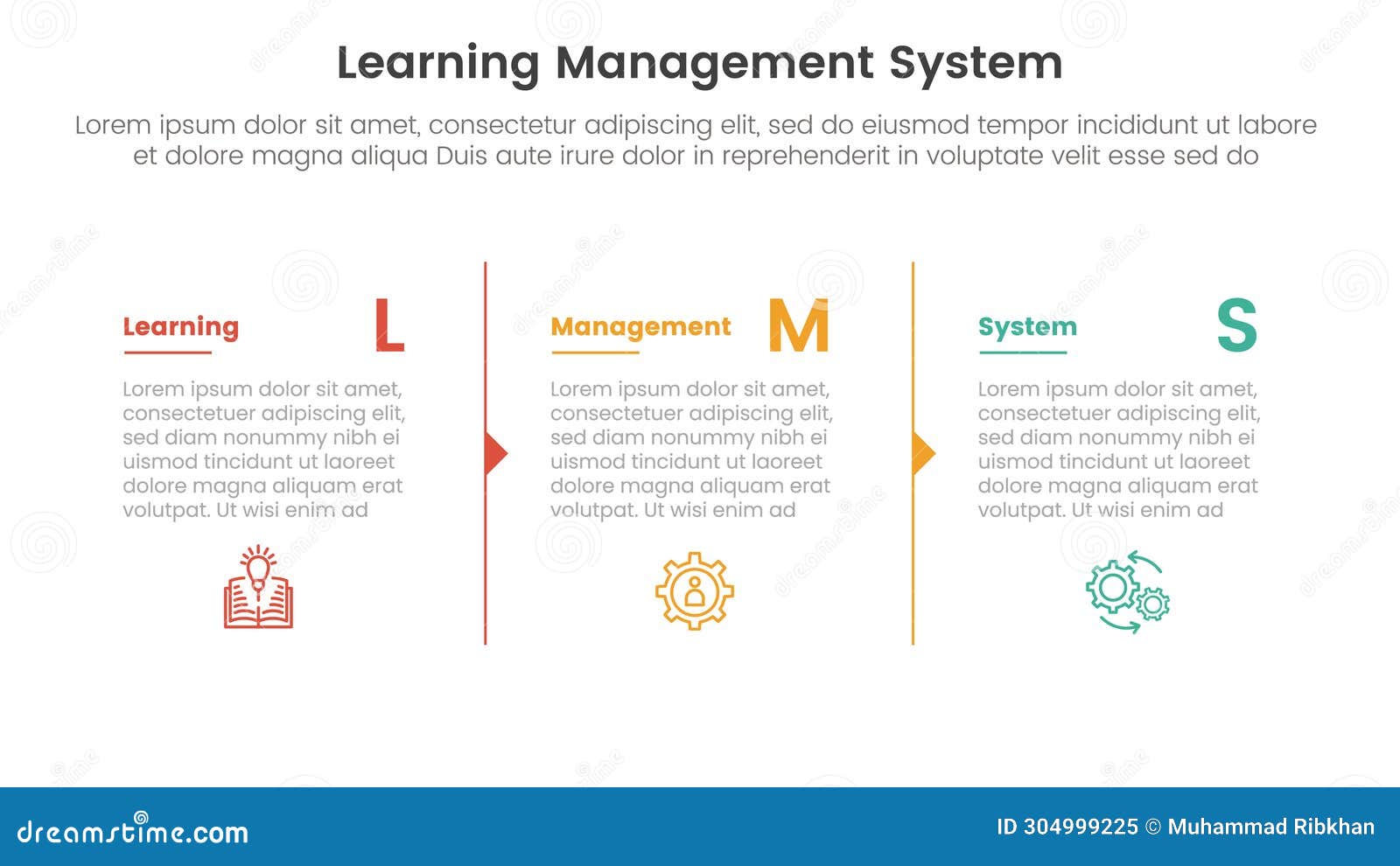 Learning Management System

Lorem ipsum dolor sit amet, consectetur adipiscing elit, sed do eiusmod tempor incididunt ut labore et dolore magna aliqua Duis aute irure dolor in reprehenderit in voluptate velit esse sed do

Learning L

Lorem ipsum dolor sit amet, consectetuer adipiscing elit, sed diam nonummy nibh ei uismod tincidunt ut laoreet dolore magna aliquam erat volutpat. Ut wisi enim ad

Management M

Lorem ipsum dolor sit amet, consectetuer adipiscing elit, sed diam nonummy nibh ei uismod tincidunt ut laoreet dolore magna aliquam erat volutpat. Ut wisi enim ad

System S

Lorem ipsum dolor sit amet, consectetuer adipiscing elit, sed diam nonummy nibh ei uismod tincidunt ut laoreet dolore magna aliquam erat volutpat. Ut wisi enim ad

dreamstime.com

ID 304999225 © Muhammad Ribkhan