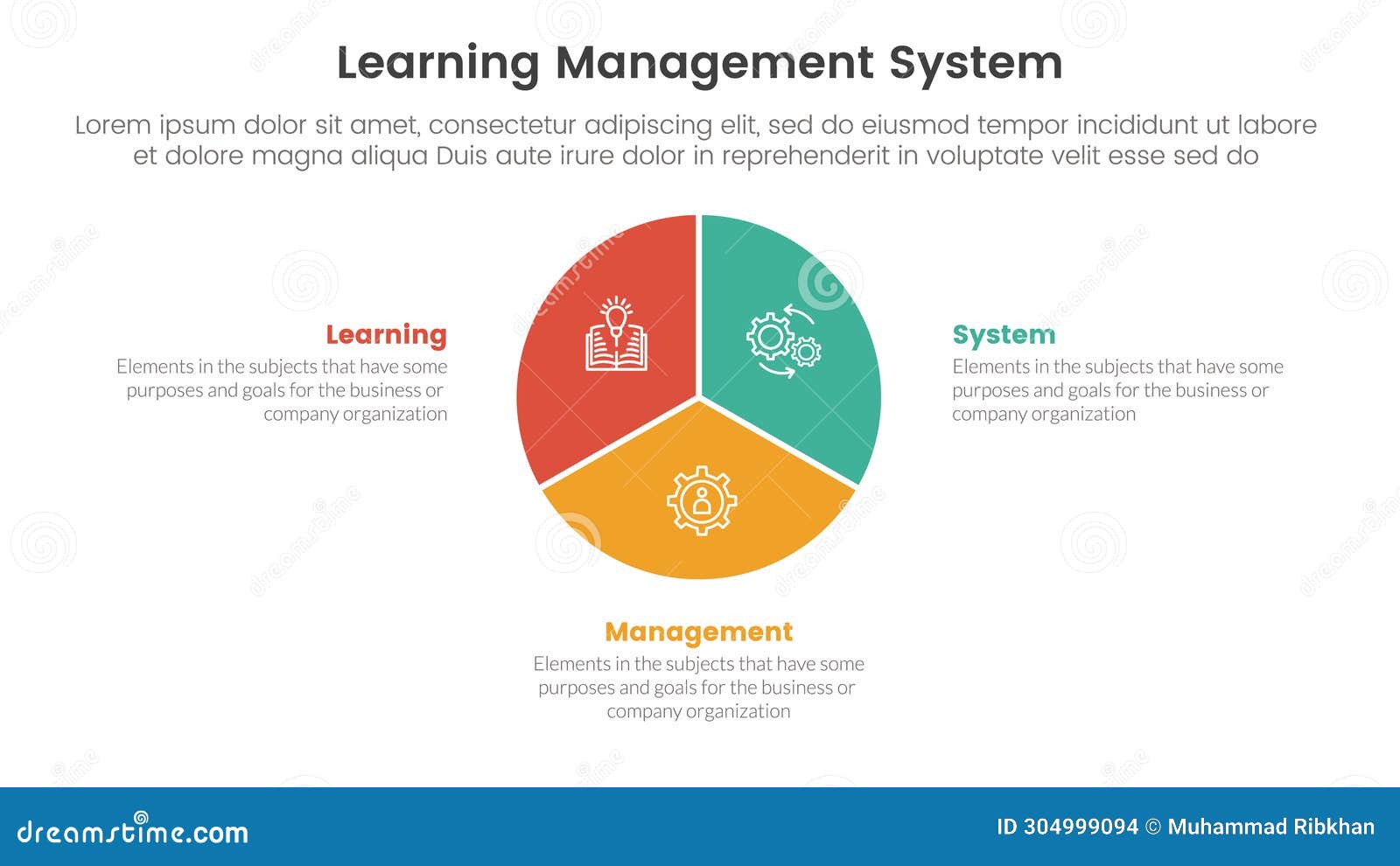 Learning Management System

Lorem ipsum dolor sit amet, consectetur adipiscing elit, sed do eiusmod tempor incididunt ut labore et dolore magna aliqua Duis aute irure dolor in reprehenderit in voluptate velit esse sed do

Learning
Elements in the subjects that have some purposes and goals for the business or company organization

System
Elements in the subjects that have some purposes and goals for the business or company organization

Management
Elements in the subjects that have some purposes and goals for the business or company organization

dreamstime.com

ID 304999094 © Muhammad Ribkhan