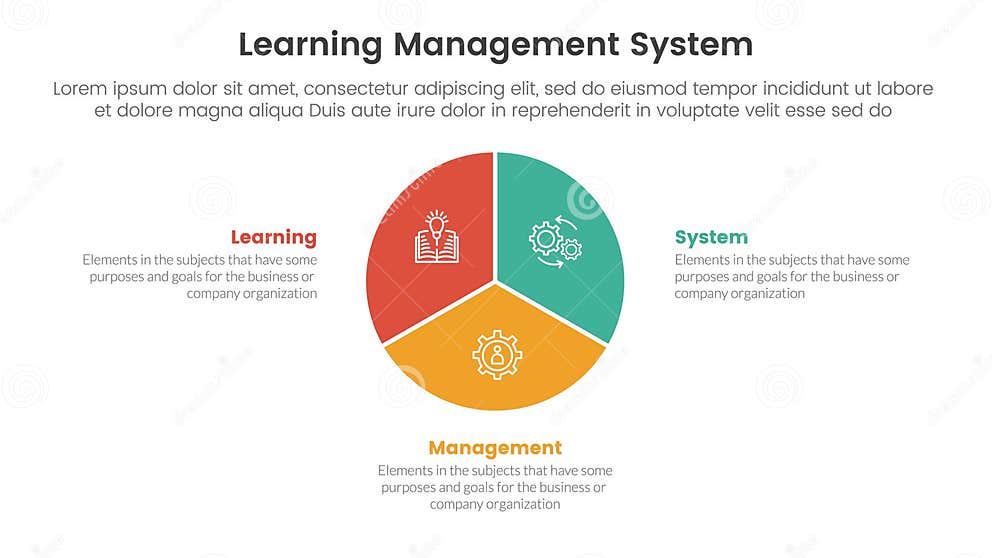 Learning Management System

Lorem ipsum dolor sit amet, consectetur adipiscing elit, sed do eiusmod tempor incididunt ut labore et dolore magna aliqua Duis aute irure dolor in reprehenderit in voluptate velit esse sed do

Learning
Elements in the subjects that have some purposes and goals for the business or company organization

System
Elements in the subjects that have some purposes and goals for the business or company organization

Management
Elements in the subjects that have some purposes and goals for the business or company organization