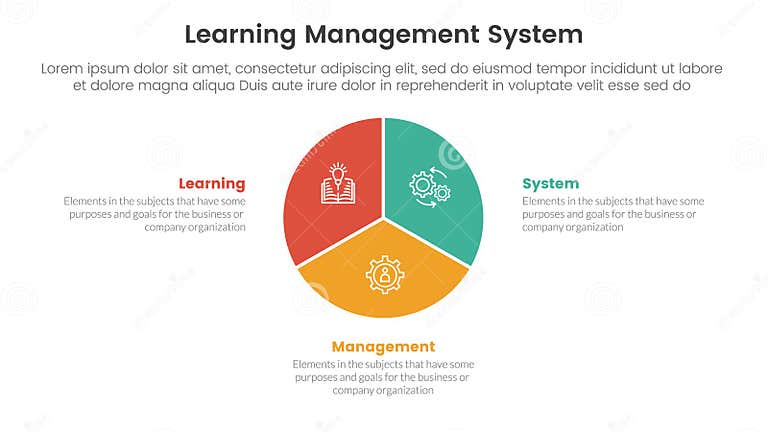 Learning Management System

Lorem ipsum dolor sit amet, consectetur adipiscing elit, sed do eiusmod tempor incididunt ut labore et dolore magna aliqua Duis aute irure dolor in reprehenderit in voluptate velit esse sed do

Learning
Elements in the subjects that have some purposes and goals for the business or company organization

System
Elements in the subjects that have some purposes and goals for the business or company organization

Management
Elements in the subjects that have some purposes and goals for the business or company organization