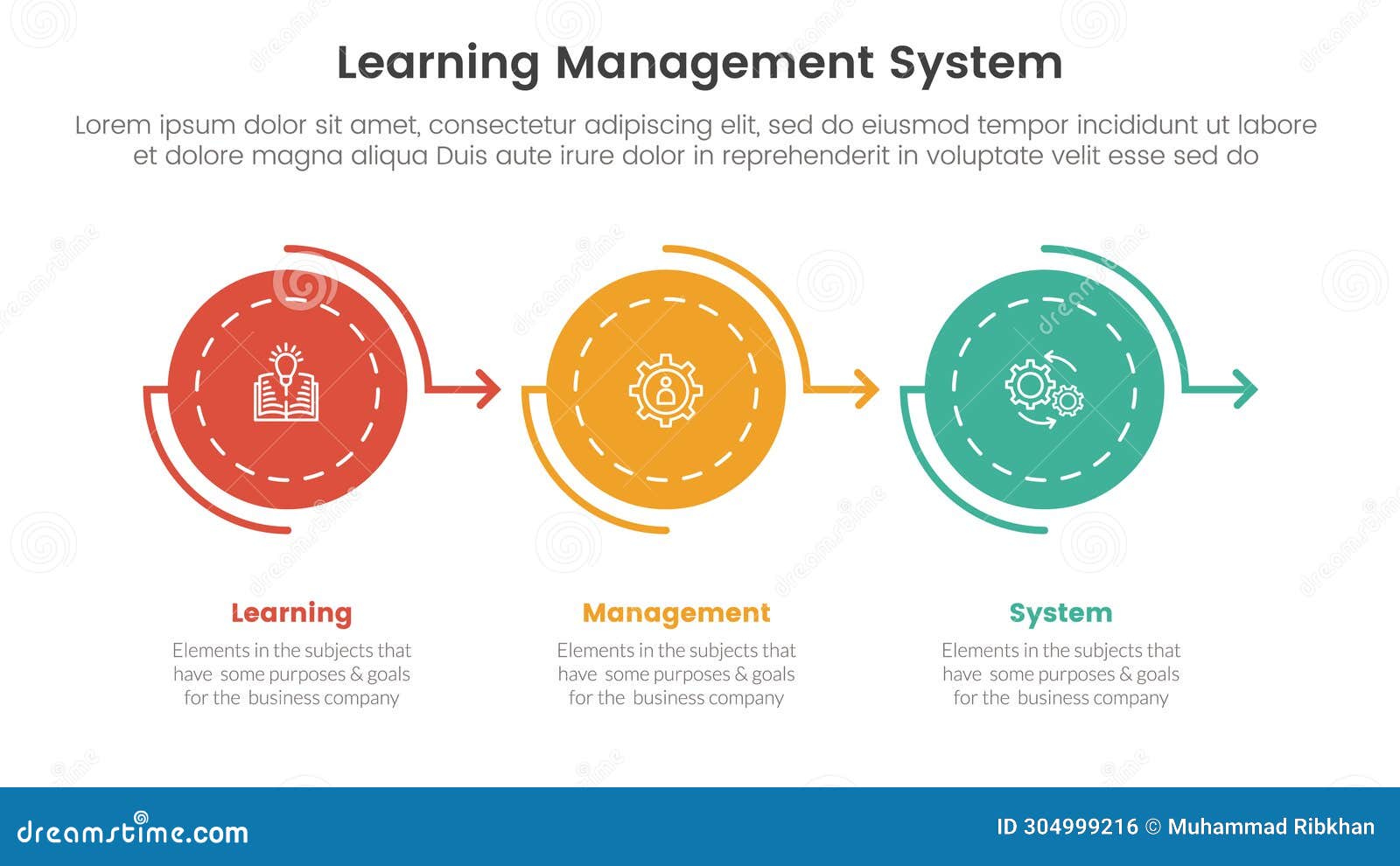 Learning Management System

Lorem ipsum dolor sit amet, consectetur adipiscing elit, sed do eiusmod tempor incididunt ut labore et dolore magna aliqua Duis aute irure dolor in reprehenderit in voluptate velit esse sed do

Learning

Elements in the subjects that have some purposes & goals for the business company

Management

Elements in the subjects that have some purposes & goals for the business company

System

Elements in the subjects that have some purposes & goals for the business company

dreamstime.com

ID 304999216 © Muhammad Ribkhan