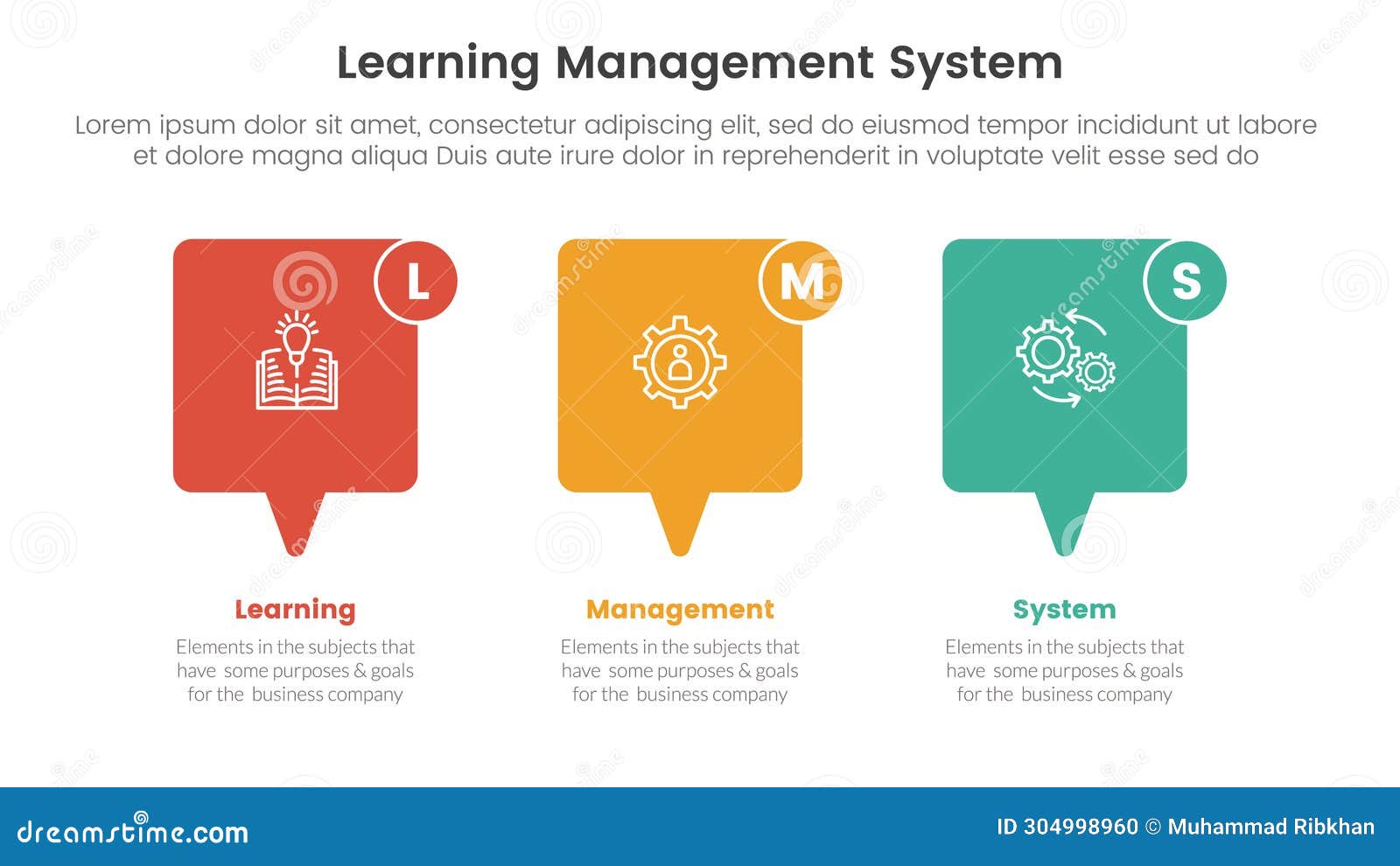 Learning Management System

Lorem ipsum dolor sit amet, consectetur adipiscing elit, sed do eiusmod tempor incididunt ut labore et dolore magna aliqua Duis aute irure dolor in reprehenderit in voluptate velit esse sed do

L

M

S

Learning

Elements in the subjects that have some purposes & goals for the business company

Management

Elements in the subjects that have some purposes & goals for the business company

System

Elements in the subjects that have some purposes & goals for the business company

dreamstime.com

ID 304998960 © Muhammad Ribkhan