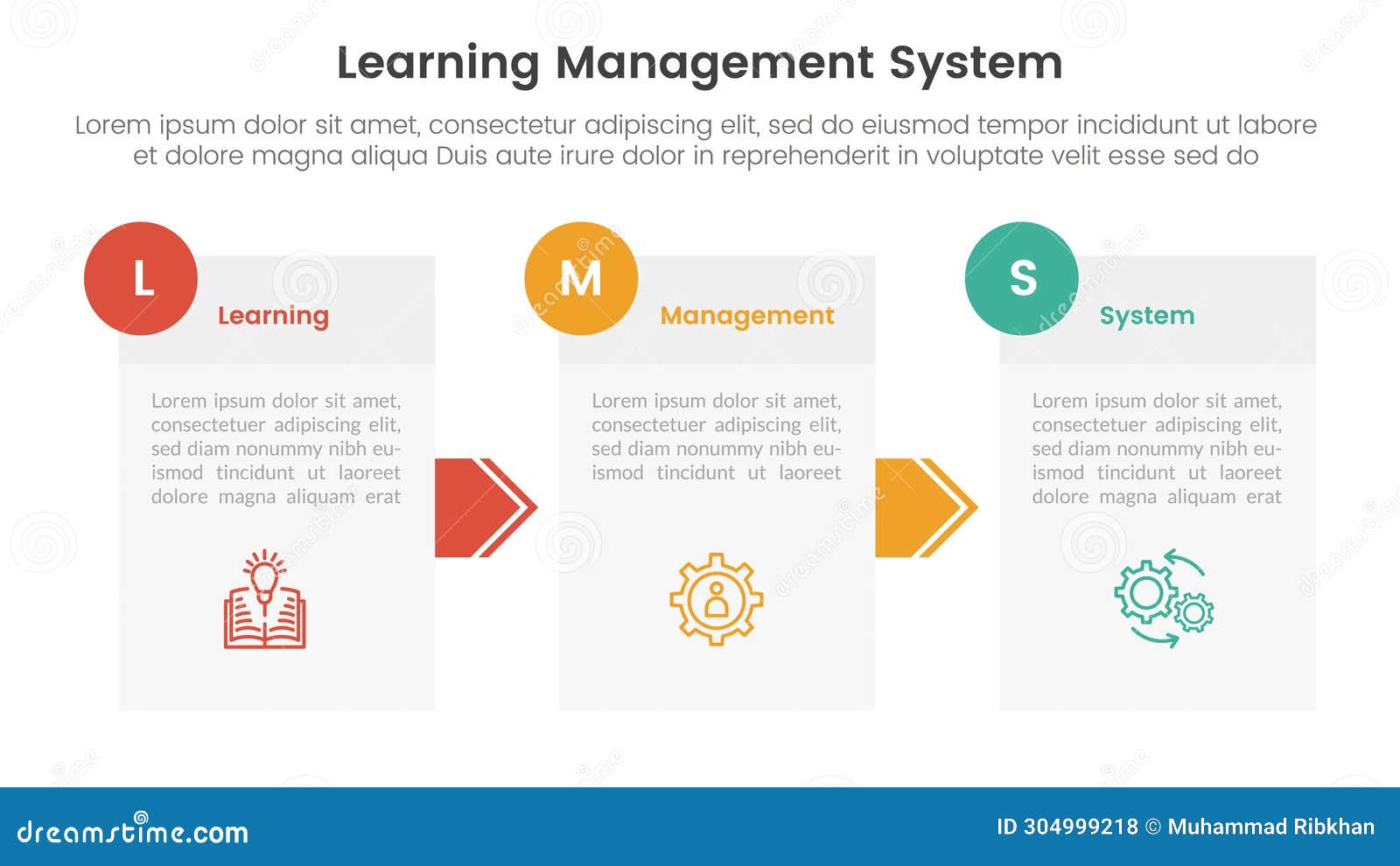 Learning Management System

Lorem ipsum dolor sit amet, consectetur adipiscing elit, sed do eiusmod tempor incididunt ut labore et dolore magna aliqua Duis aute irure dolor in reprehenderit in voluptate velit esse sed do

L

Learning

Lorem ipsum dolor sit amet, consectetuer adipiscing elit, sed diam nonummy nibh euismod tincidunt ut laoreet dolore magna aliquam erat

M

Management

Lorem ipsum dolor sit amet, consectetuer adipiscing elit, sed diam nonummy nibh euismod tincidunt ut laoreet

S

System

Lorem ipsum dolor sit amet, consectetuer adipiscing elit, sed diam nonummy nibh euismod tincidunt ut laoreet dolore magna aliquam erat

dreamstime.com

ID 304999218 © Muhammad Ribkhan