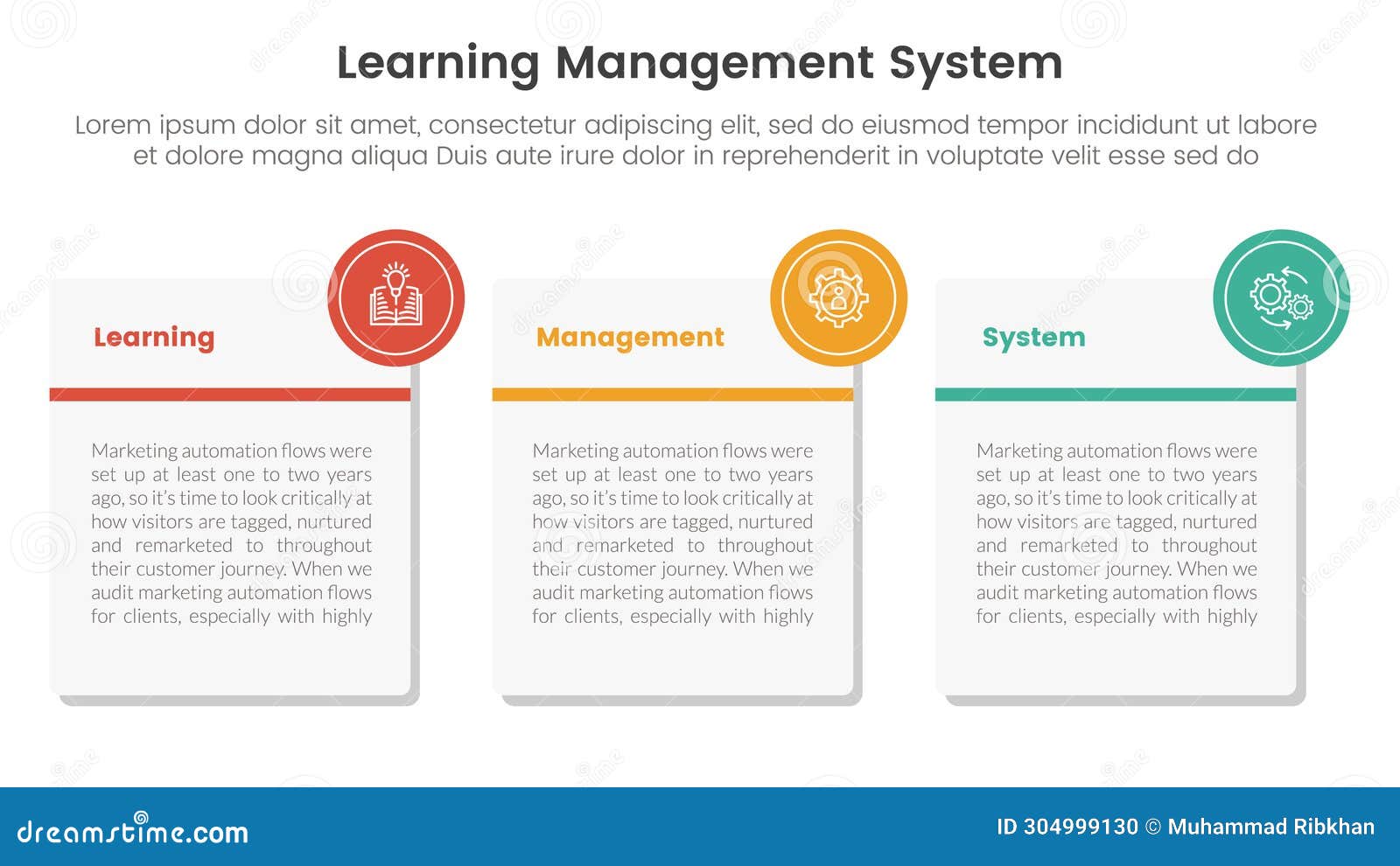 Learning Management System

Lorem ipsum dolor sit amet, consectetur adipiscing elit, sed do eiusmod tempor incididunt ut labore et dolore magna aliqua Duis aute irure dolor in reprehenderit in voluptate velit esse sed do

Learning

Marketing automation flows were set up at least one to two years ago, so it's time to look critically at how visitors are tagged, nurtured and remarketed to throughout their customer journey. When we audit marketing automation flows for clients, especially with highly

Management

Marketing automation flows were set up at least one to two years ago, so it's time to look critically at how visitors are tagged, nurtured and remarketed to throughout their customer journey. When we audit marketing automation flows for clients, especially with highly

System

Marketing automation flows were set up at least one to two years ago, so it's time to look critically at how visitors are tagged, nurtured and remarketed to throughout their customer journey. When we audit marketing automation flows for clients, especially with highly

dreamstime.com

ID 304999130 © Muhammad Ribkhan