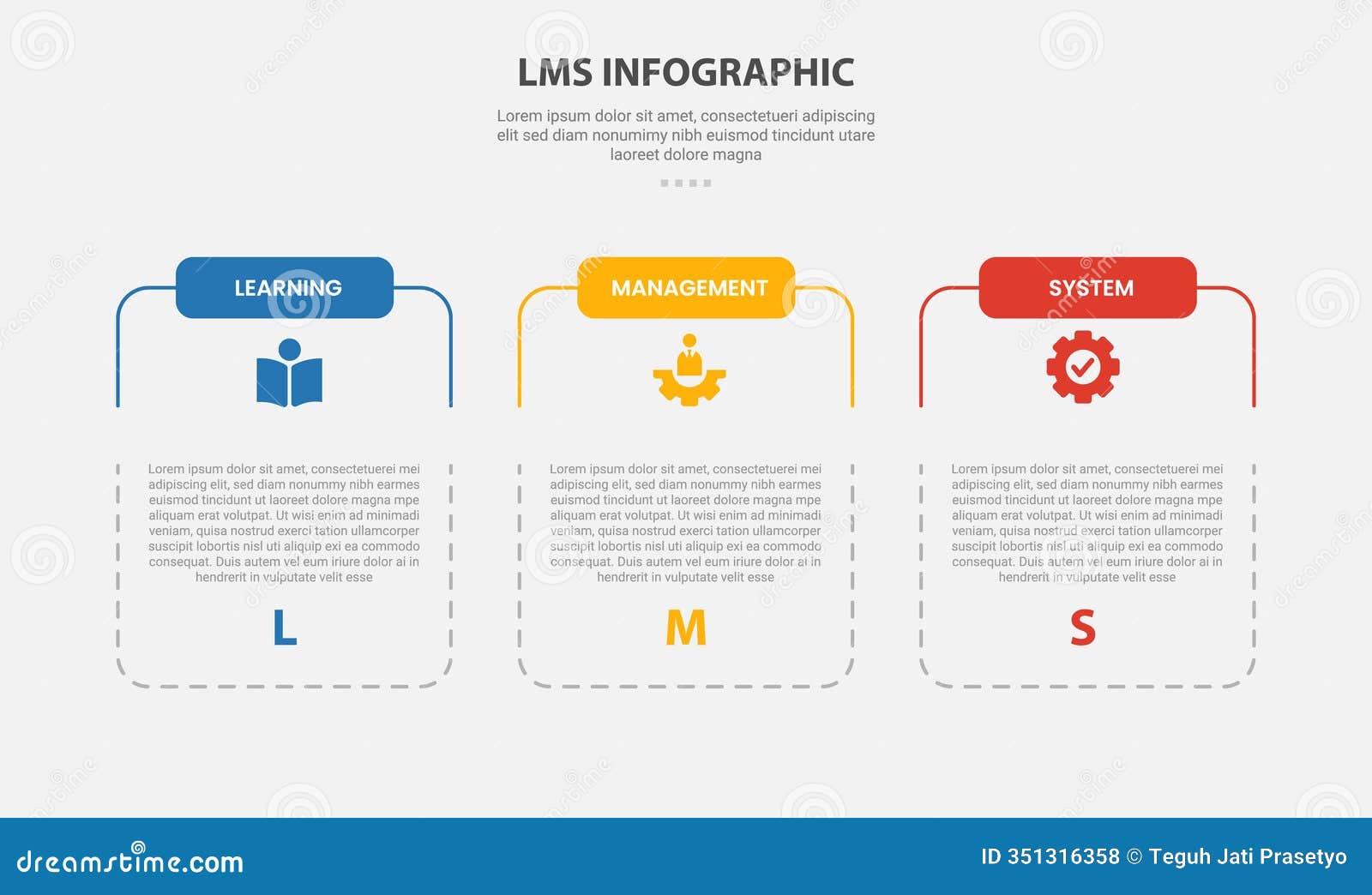 LMS INFOGRAPHIC

Lorem ipsum dolor sit amet, consectetueri adipiscing elit sed diam nonumimy nibh euismod tincidunt utare laoreet dolore magna

LEARNING

Lorem ipsum dolor sit amet, consectetuerei mei adipiscing elit, sed diam nonummy nibh earmes euismod tincidunt ut laoreet dolore magna mpe aliquam erat volutpat. Ut wisi enim ad minimadi veniam, quisa nostrud exerci tation ullamcorper suscipit lobortis nisl uti aliquip exi ea commodo consequat. Duis autem vel eum iriure dolor ai in hendrerit in vulputate velit esse

L

MANAGEMENT

Lorem ipsum dolor sit amet, consectetuerei mei adipiscing elit, sed diam nonummy nibh earmes euismod tincidunt ut laoreet dolore magna mpe aliquam erat volutpat. Ut wisi enim ad minimadi veniam, quisa nostrud exerci tation ullamcorper suscipit lobortis nisl uti aliquip exi ea commodo consequat. Duis autem vel eum iriure dolor ai in hendrerit in vulputate velit esse

M

SYSTEM

Lorem ipsum dolor sit amet, consectetuerei mei adipiscing elit, sed diam nonummy nibh earmes euismod tincidunt ut laoreet dolore magna mpe aliquam erat volutpat. Ut wisi enim ad minimadi veniam, quisa nostrud exerci tation ullamcorper suscipit lobortis nisl uti aliquip exi ea commodo consequat. Duis autem vel eum iriure dolor ai in hendrerit in vulputate velit esse

S

dreamstime.com

ID 351316358 © Teguh Jati Prasetyo