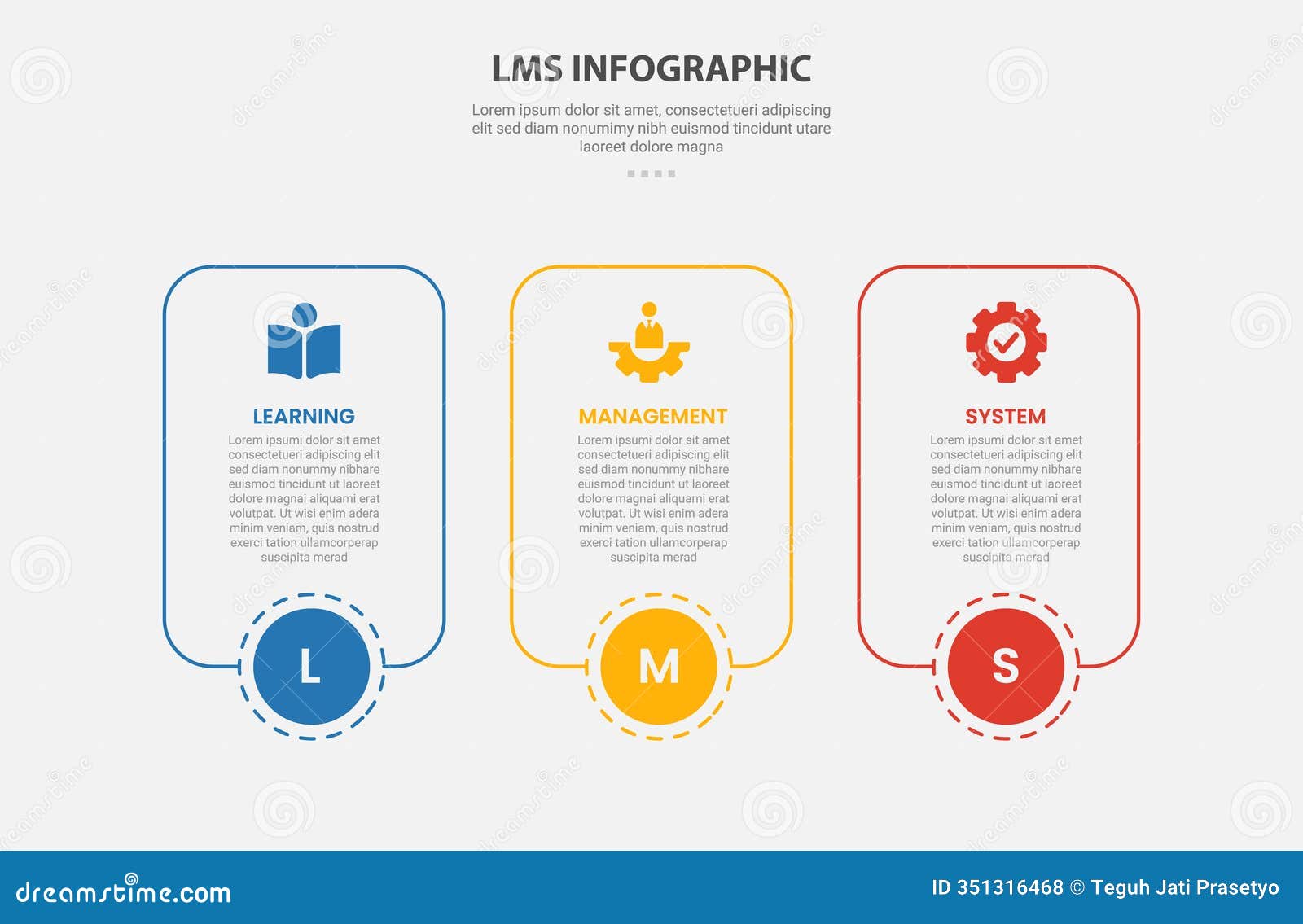 LMS INFOGRAPHIC

Lorem ipsum dolor sit amet, consectetueri adipiscing elit sed diam nonumimy nibh euismod tincidunt utare laoreet dolore magna

LEARNING

Lorem ipsumi dolor sit amet consectetueri adipiscing elit sed diam nonummy nibhare euismod tincidunt ut laoreet dolore magnai aliquami erat volutpat. Ut wisi enim adera minim veniam, quis nostrud exerci tation ullamcorperap suscipita merad

L

MANAGEMENT

Lorem ipsumi dolor sit amet consectetueri adipiscing elit sed diam nonummy nibhare euismod tincidunt ut laoreet dolore magnai aliquami erat volutpat. Ut wisi enim adera minim veniam, quis nostrud exerci tation ullamcorperap suscipita merad

M

SYSTEM

Lorem ipsumi dolor sit amet consectetueri adipiscing elit sed diam nonummy nibhare euismod tincidunt ut laoreet dolore magnai aliquami erat volutpat. Ut wisi enim adera minim veniam, quis nostrud exerci tation ullamcorperap suscipita merad

S

dreamstime.com

ID 351316468 © Teguh Jati Prasetyo