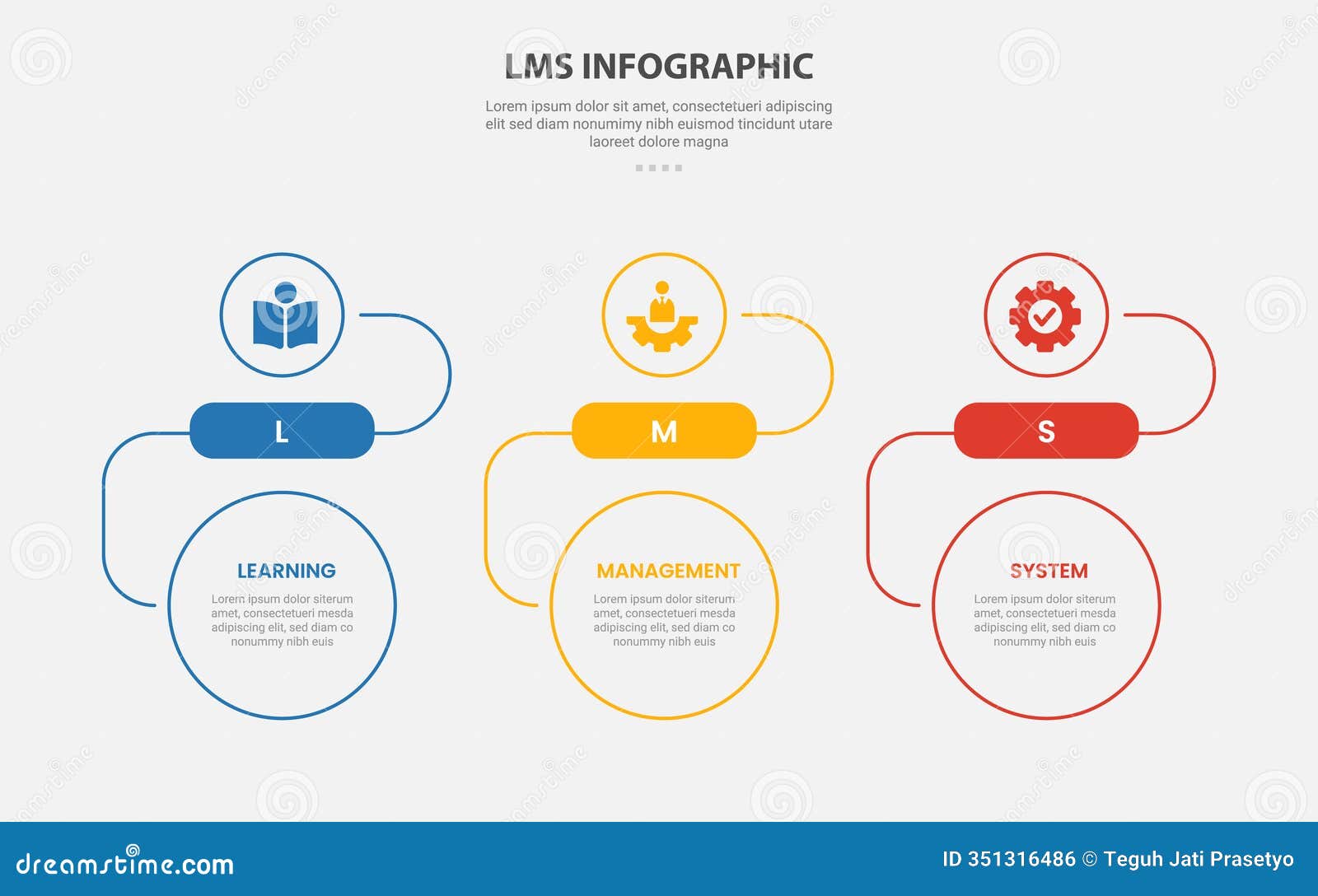 LMS INFOGRAPHIC

Lorem ipsum dolor sit amet, consectetueri adipiscing elit sed diam nonumimy nibh euismod tincidunt utare laoreet dolore magna

L

LEARNING

Lorem ipsum dolor siterum amet, consectetueri mesda adipiscing elit, sed diam co nonummy nibh euis

M

MANAGEMENT

Lorem ipsum dolor siterum amet, consectetueri mesda adipiscing elit, sed diam co nonummy nibh euis

S

SYSTEM

Lorem ipsum dolor siterum amet, consectetueri mesda adipiscing elit, sed diam co nonummy nibh euis

dreamstime.com

ID 351316486 © Teguh Jati Prasetyo