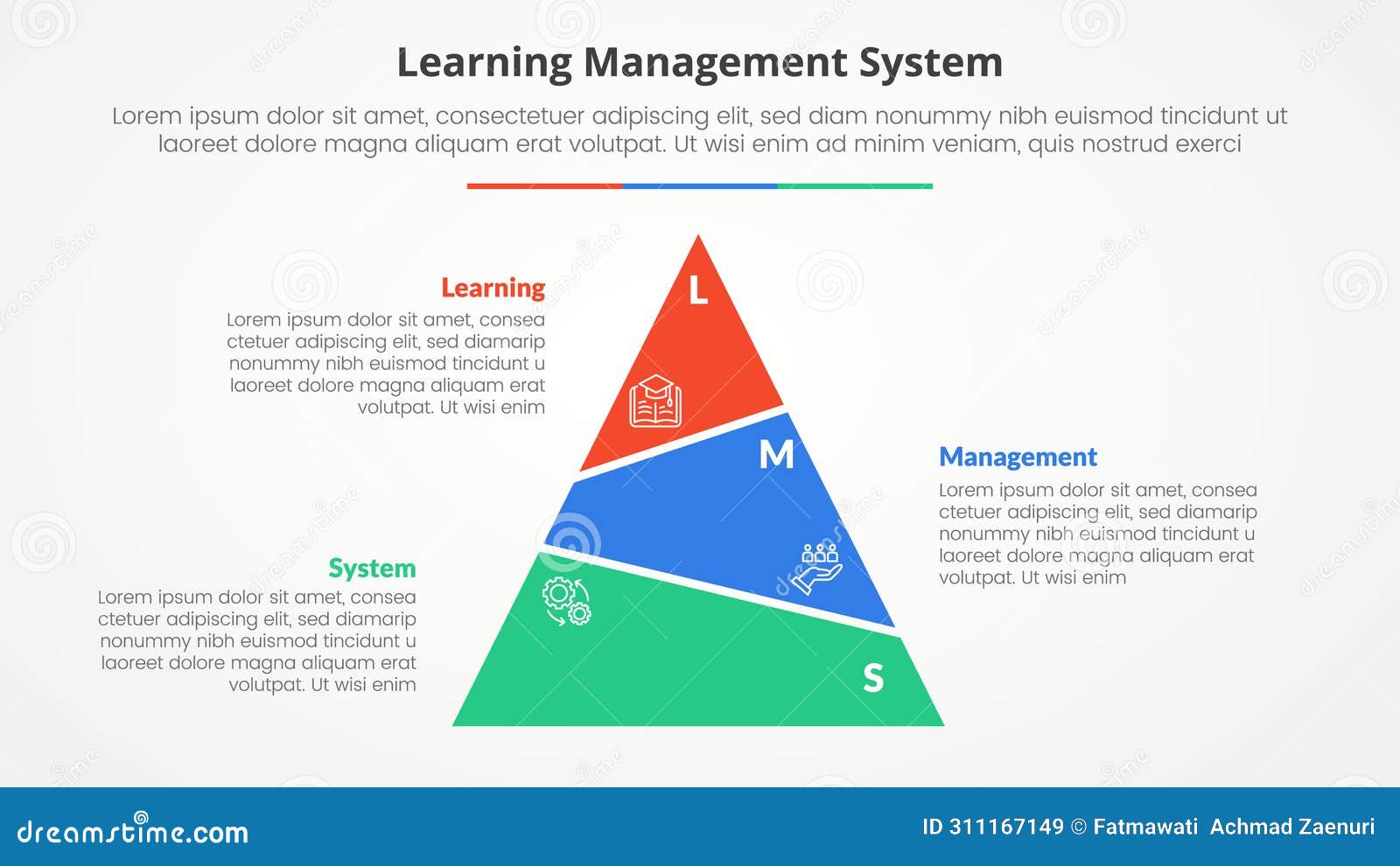 Learning Management System

Lorem ipsum dolor sit amet, consectetuer adipiscing elit, sed diam nonummy nibh euismod tincidunt ut laoreet dolore magna aliquam erat volutpat. Ut wisi enim ad minim veniam, quis nostrud exerci

Learning

Lorem ipsum dolor sit amet, consea ctetuer adipiscing elit, sed diamarip nonummy nibh euismod tincidunt u laoreet dolore magna aliquam erat volutpat. Ut wisi enim

L

M

Management

Lorem ipsum dolor sit amet, consea ctetuer adipiscing elit, sed diamarip nonummy nibh euismod tincidunt u laoreet dolore magna aliquam erat volutpat. Ut wisi enim

System

Lorem ipsum dolor sit amet, consea ctetuer adipiscing elit, sed diamarip nonummy nibh euismod tincidunt u laoreet dolore magna aliquam erat volutpat. Ut wisi enim

S

dreamstime.com

ID 311167149 © Fatmawati Achmad Zaenuri