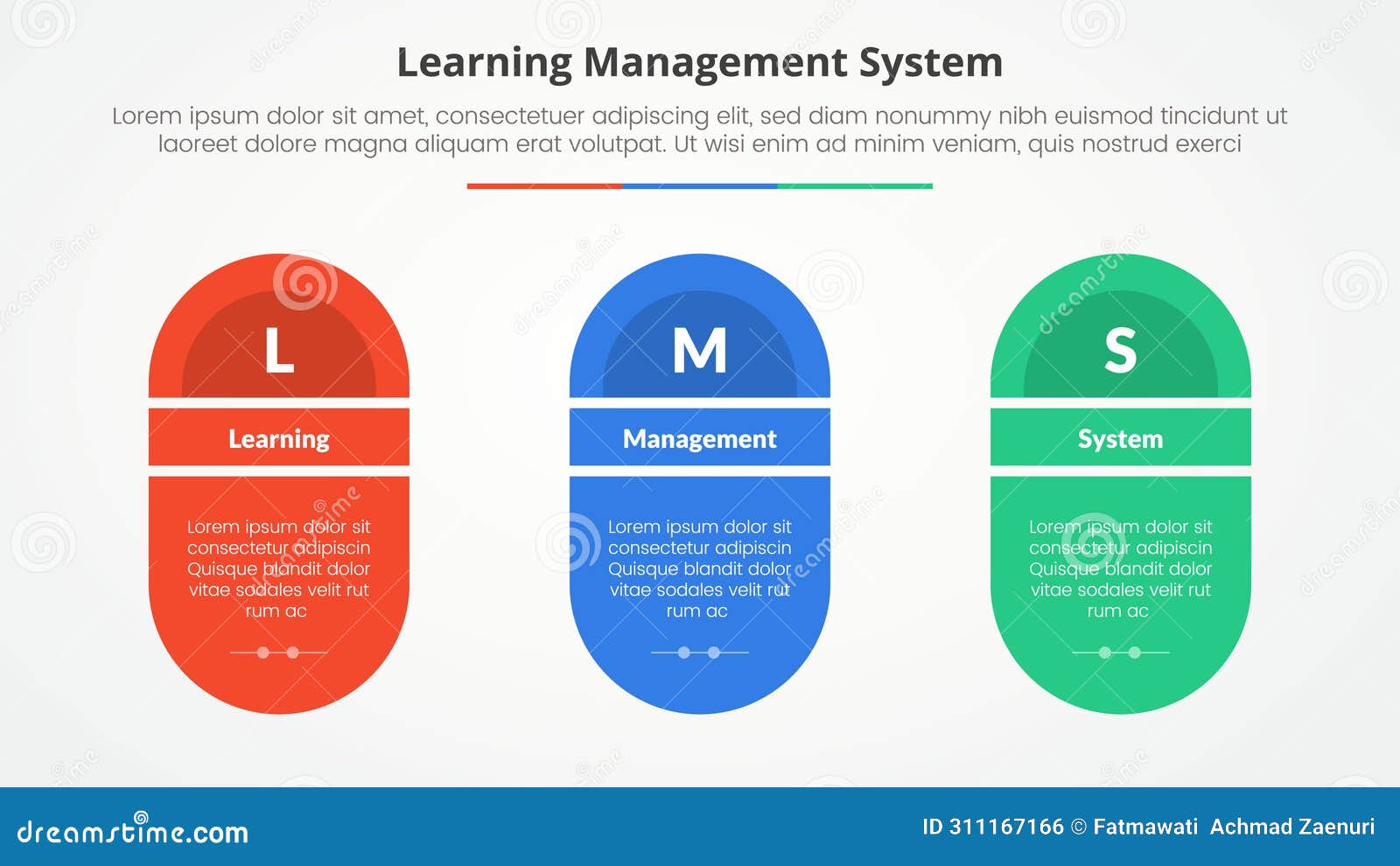 Learning Management System

Lorem ipsum dolor sit amet, consectetuer adipiscing elit, sed diam nonummy nibh euismod tincidunt ut laoreet dolore magna aliquam erat volutpat. Ut wisi enim ad minim veniam, quis nostrud exerci

L

Learning

Lorem ipsum dolor sit consectetur adipiscin Quisque blandit dolor vitae sodales velit rut rum ac

M

Management

Lorem ipsum dolor sit consectetur adipiscin Quisque blandit dolor vitae sodales velit rut rum ac

S

System

Lorem ipsum dolor sit consectetur adipiscin Quisque blandit dolor vitae sodales velit rut rum ac

dreamstime.com

ID 311167166 © Fatmawati Achmad Zaenuri