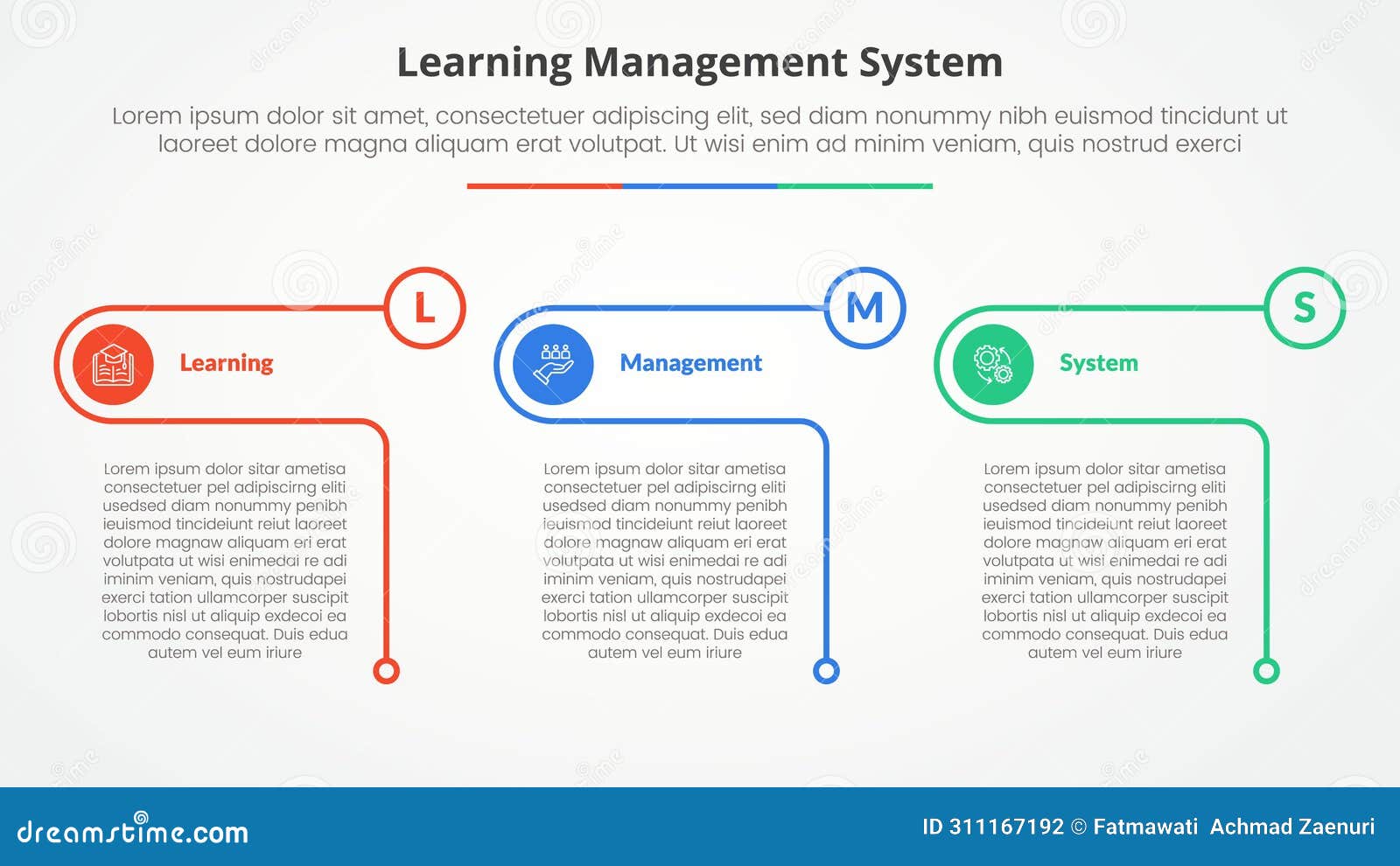 Learning Management System

Lorem ipsum dolor sit amet, consectetuer adipiscing elit, sed diam nonummy nibh euismod tincidunt ut laoreet dolore magna aliquam erat volutpat. Ut wisi enim ad minim veniam, quis nostrud exerci

L

Learning

Lorem ipsum dolor sitar ametisa consectetuer pel adipiscirng eliti usedsed diam nonummy penibh ieuismod tincideiunt reiut laoreet dolore magnaw aliquam eri erat volutpata ut wisi enimedai re adi iminim veniam, quis nostrudapei exerci tation ullamcorper suscipit lobortis nisl ut aliquip exdecoi ea commodo consequat. Duis edua autem vel eum iriure

M

Management

Lorem ipsum dolor sitar ametisa consectetuer pel adipiscirng eliti usedsed diam nonummy penibh ieuismod tincideiunt reiut laoreet dolore magnaw aliquam eri erat volutpata ut wisi enimedai re adi iminim veniam, quis nostrudapei exerci tation ullamcorper suscipit lobortis nisl ut aliquip exdecoi ea commodo consequat. Duis edua autem vel eum iriure

S

System

Lorem ipsum dolor sitar ametisa consectetuer pel adipiscirng eliti usedsed diam nonummy penibh ieuismod tincideiunt reiut laoreet dolore magnaw aliquam eri erat volutpata ut wisi enimedai re adi iminim veniam, quis nostrudapei exerci tation ullamcorper suscipit lobortis nisl ut aliquip exdecoi ea commodo consequat. Duis edua autem vel eum iriure

dreamstime.com

ID 311167192 © Fatmawati Achmad Zaenuri