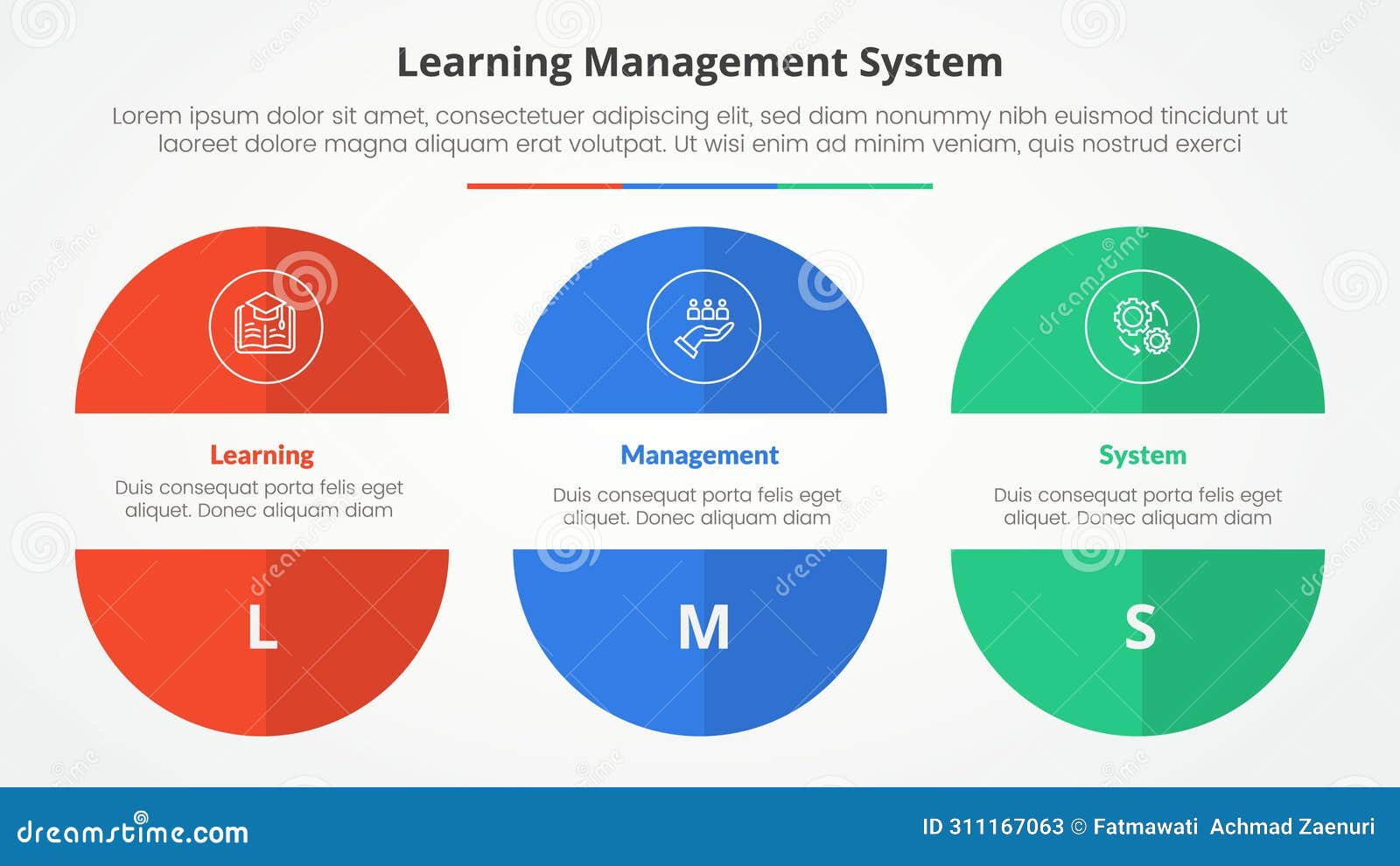 Learning Management System

Lorem ipsum dolor sit amet, consectetuer adipiscing elit, sed diam nonummy nibh euismod tincidunt ut laoreet dolore magna aliquam erat volutpat. Ut wisi enim ad minim veniam, quis nostrud exerci

Learning

Duis consequat porta felis eget aliquet. Donec aliquam diam

L

Management

Duis consequat porta felis eget aliquet. Donec aliquam diam

M

System

Duis consequat porta felis eget aliquet. Donec aliquam diam

S

dreamstime.com

ID 311167063 © Fatmawati Achmad Zaenuri